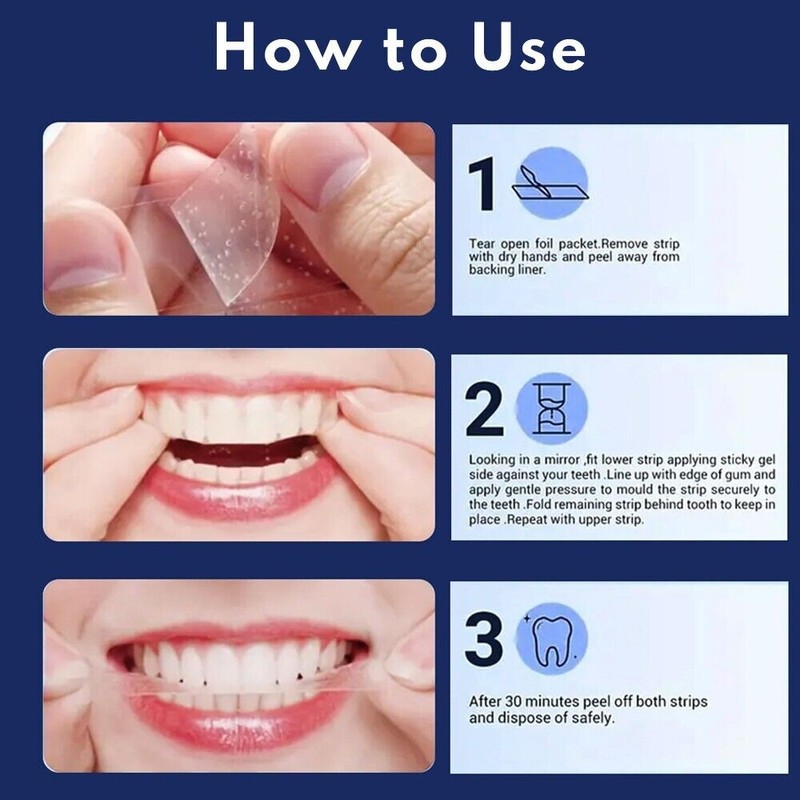 How to Use

1

Tear open foil packet.Remove strip with dry hands and peel away from backing liner.

2

Looking in a mirror ,fit lower strip applying sticky gel side against your teeth .Line up with edge of gum and apply gentle pressure to mould the strip securely to the teeth .Fold remaining strip behind tooth to keep in place .Repeat with upper strip.

3

After 30 minutes peel off both strips and dispose of safely.