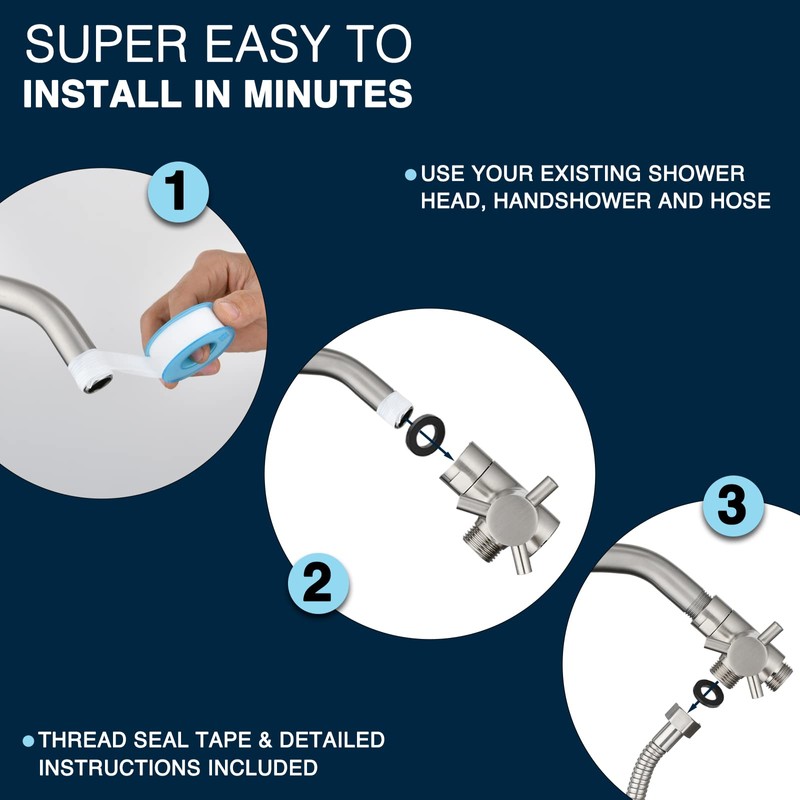 SUPER EASY TO
INSTALL IN MINUTES

1

USE YOUR EXISTING SHOWER HEAD, HANDSHOWER AND HOSE

2

3

THREAD SEAL TAPE & DETAILED INSTRUCTIONS INCLUDED