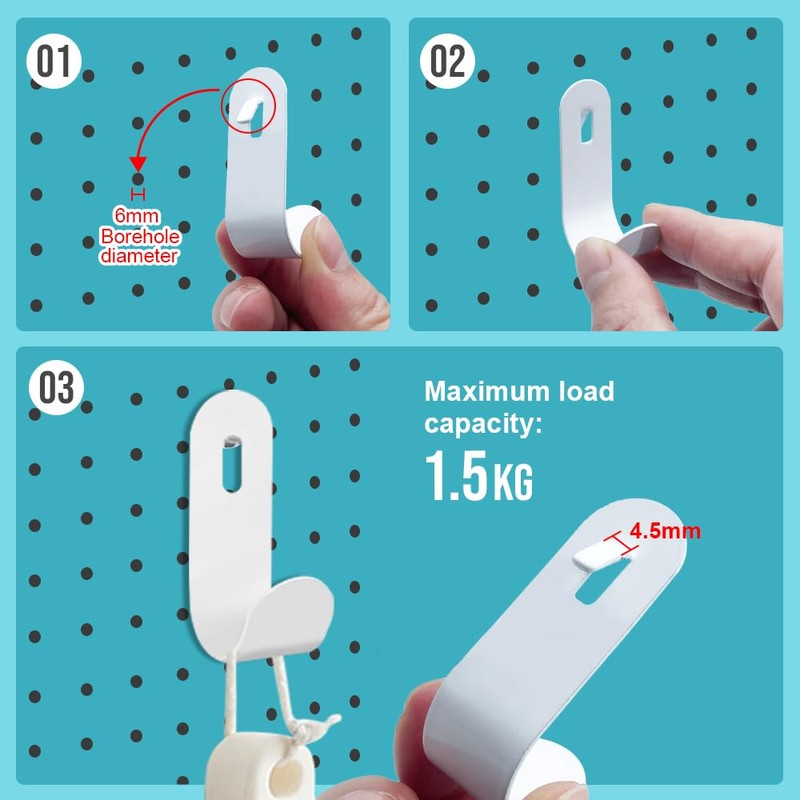 01

6mm
Borehole
diameter

02

03

Maximum load capacity:
1.5KG

4.5mm