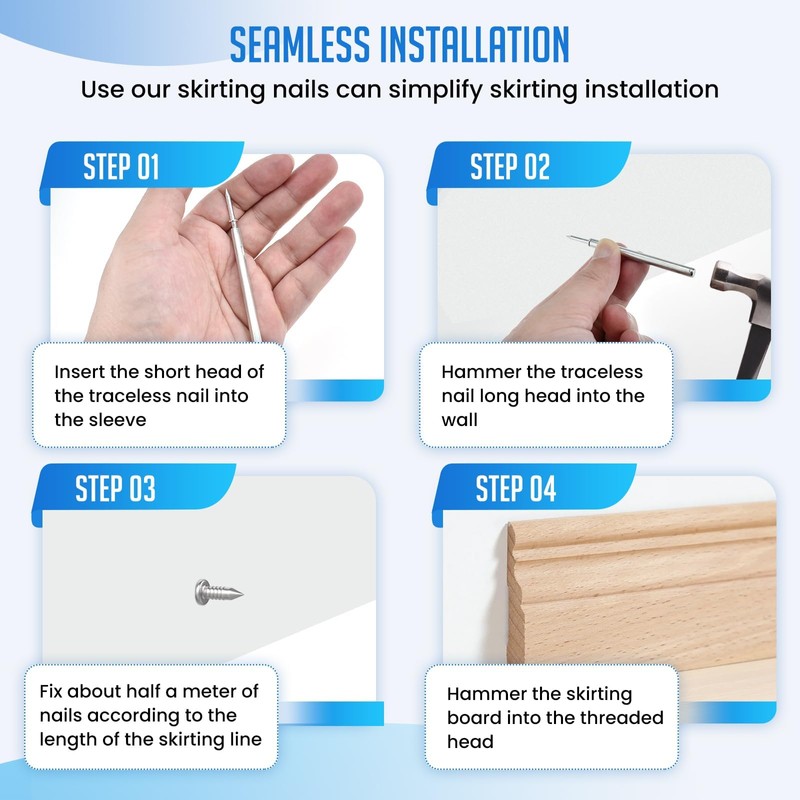 SEAMLESS INSTALLATION

Use our skirting nails can simplify skirting installation

STEP 01

Insert the short head of the traceless nail into the sleeve

STEP 02

Hammer the traceless nail long head into the wall

STEP 03

Fix about half a meter of nails according to the length of the skirting line

STEP 04

Hammer the skirting board into the threaded head