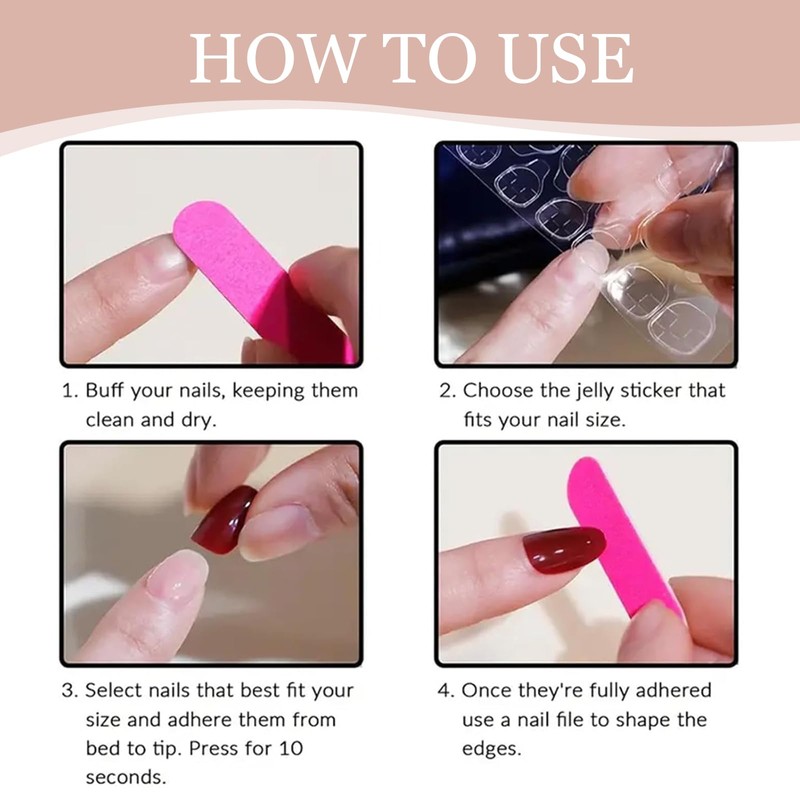 HOW TO USE

1. Buff your nails, keeping them clean and dry.

2. Choose the jelly sticker that fits your nail size.

3. Select nails that best fit your size and adhere them from bed to tip. Press for 10 seconds.

4. Once they're fully adhered use a nail file to shape the edges.