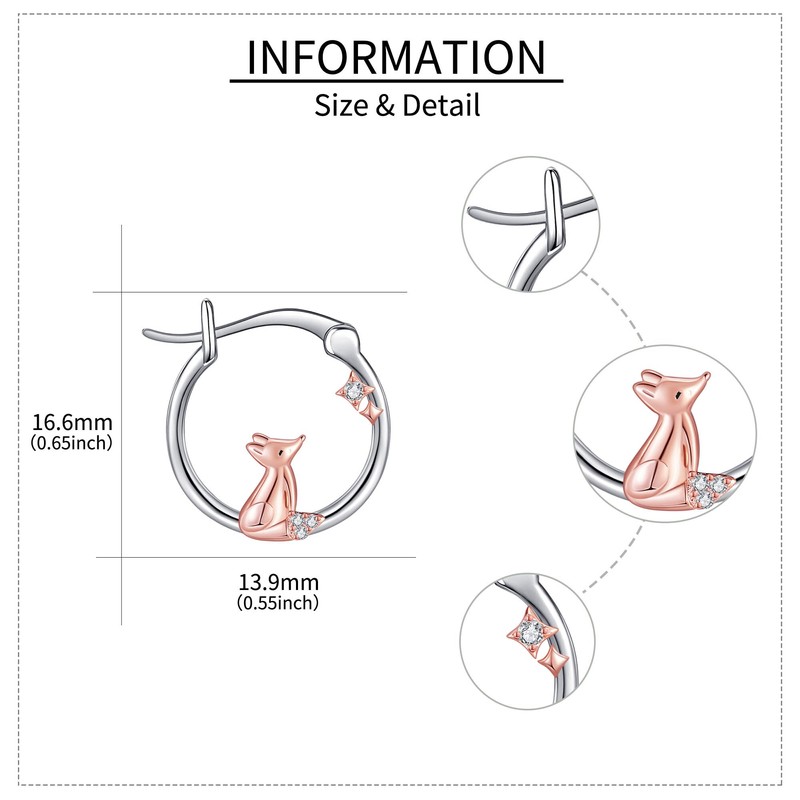 INFORMATION
Size & Detail

16.6mm
(0.65inch)

13.9mm
(0.55inch)