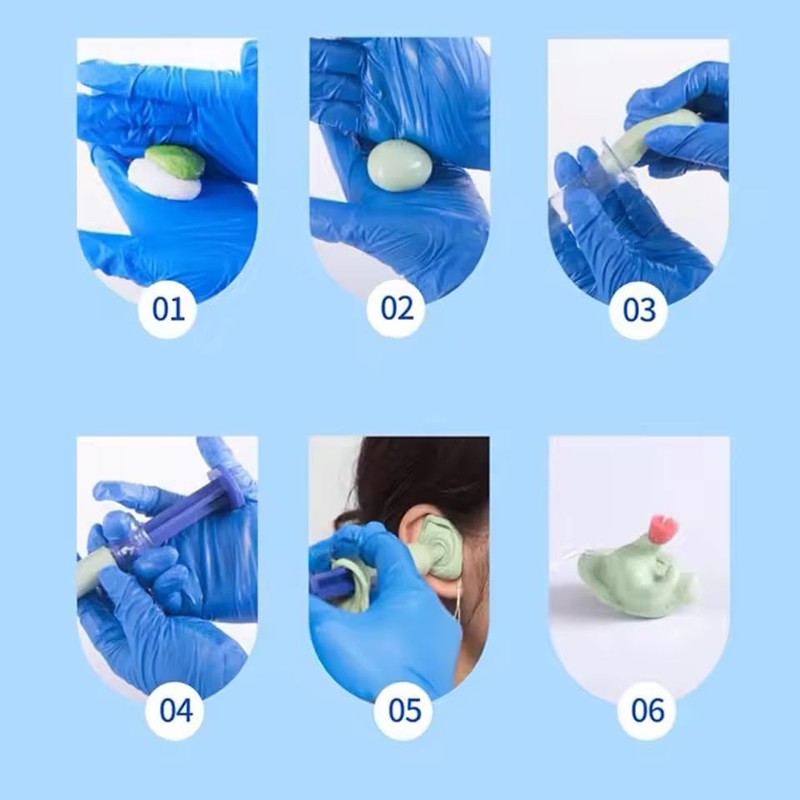 01

02

03

04

05

06