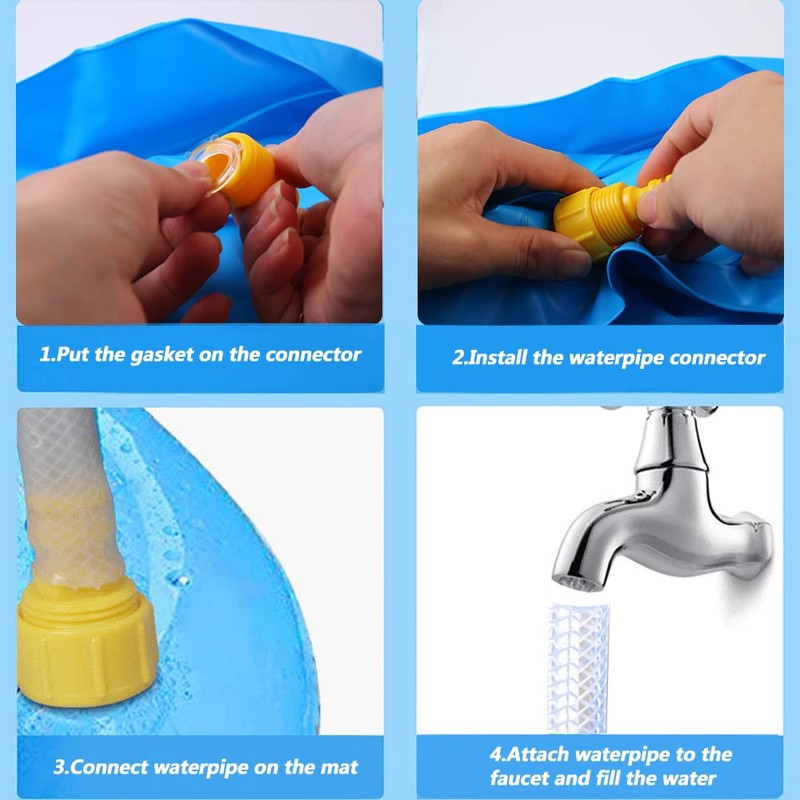 1.Put the gasket on the connector

2.Install the waterpipe connector

3.Connect waterpipe on the mat

4.Attach waterpipe to the faucet and fill the water