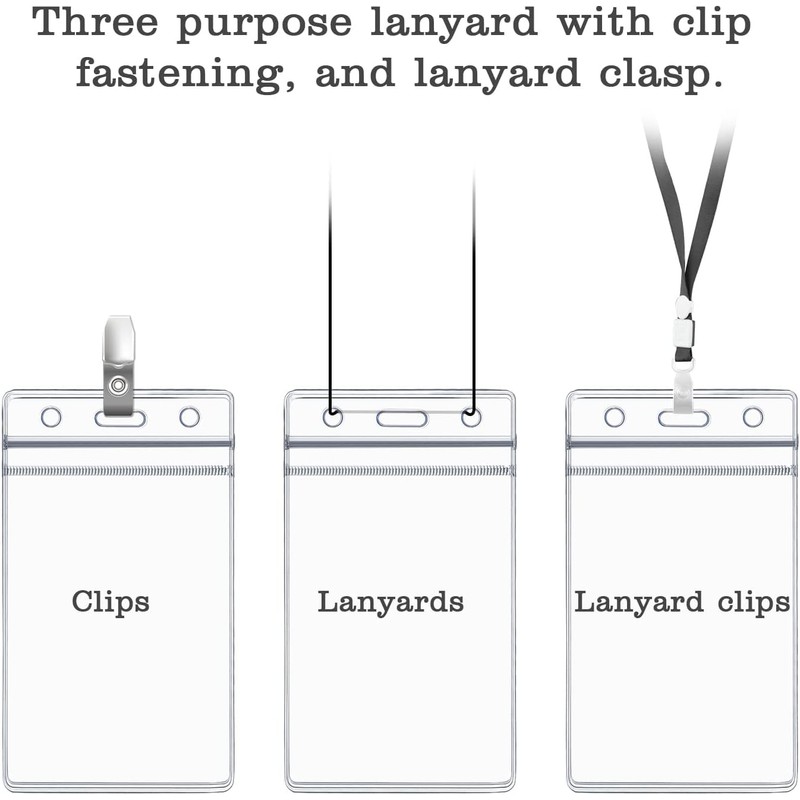 Three purpose lanyard with clip fastening, and lanyard clasp.

Clips

Lanyards

Lanyard clips