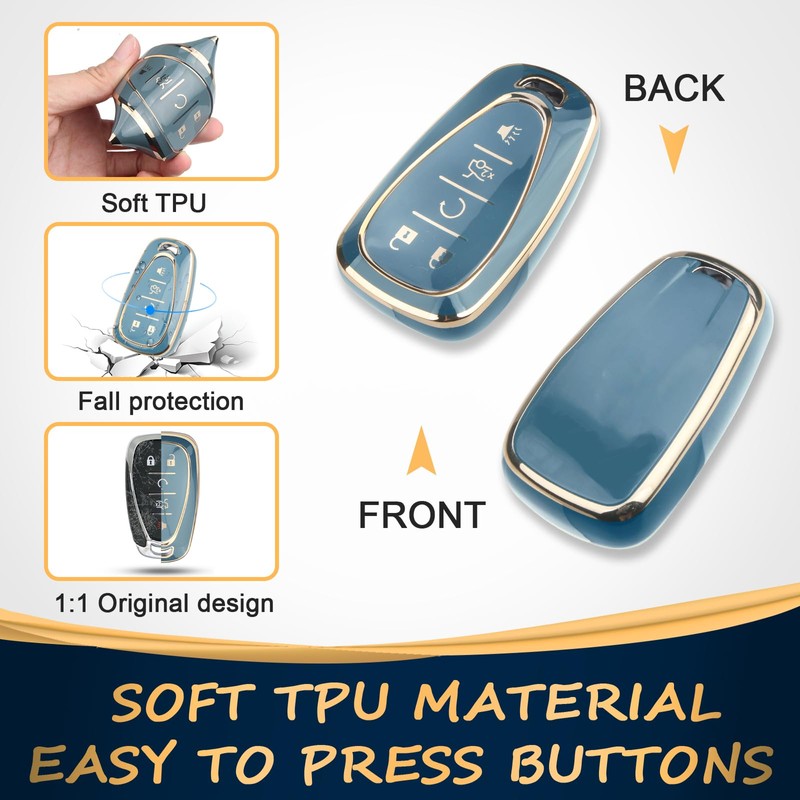 Soft TPU

Fall protection

1:1 Original design

BACK

FRONT

SOFT TPU MATERIAL
EASY TO PRESS BUTTONS