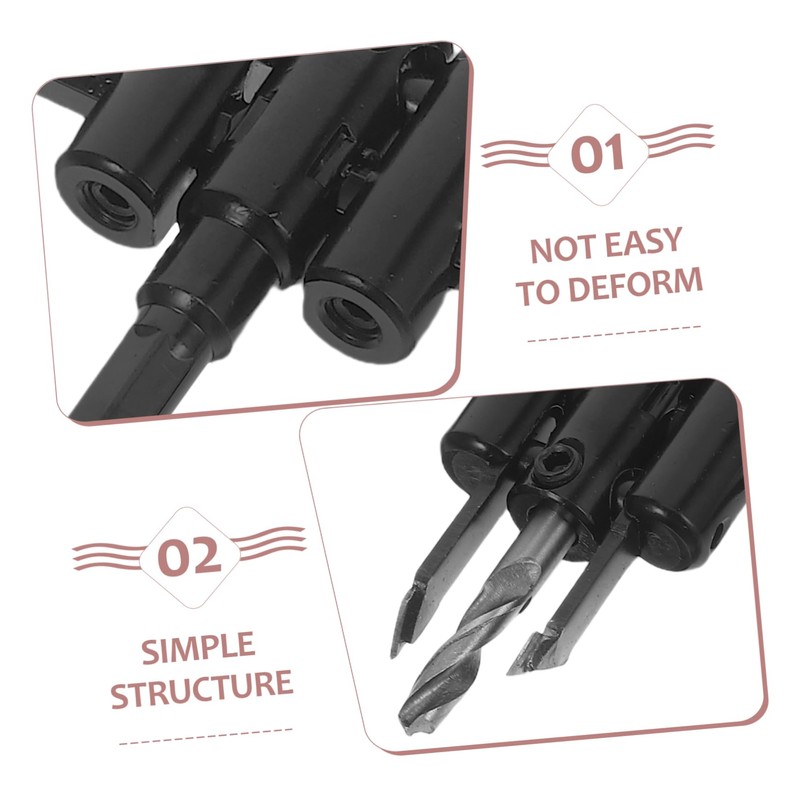 01

NOT EASY TO DEFORM

02

SIMPLE STRUCTURE