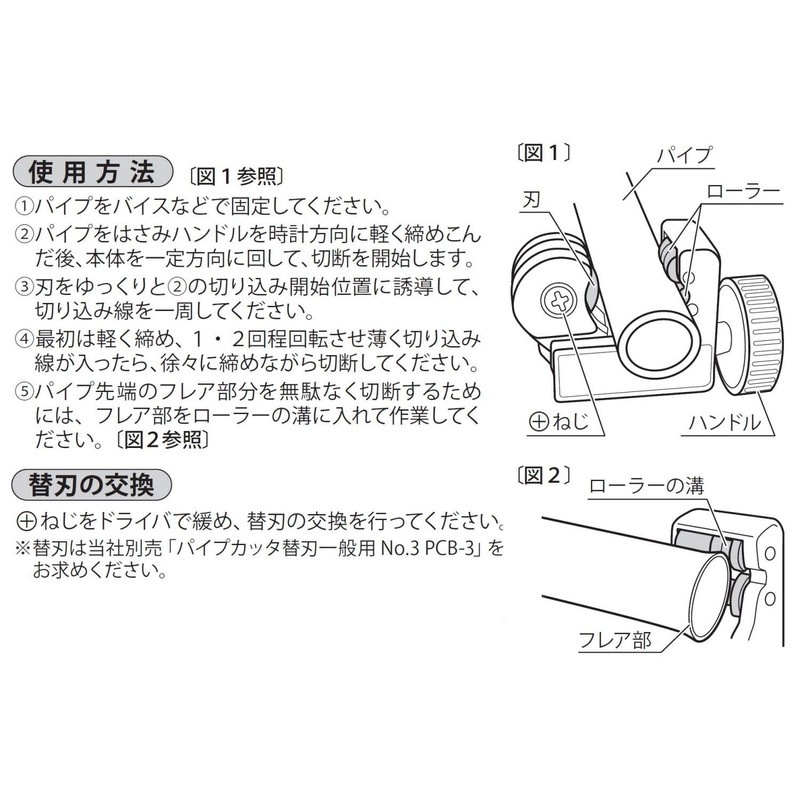 使用方法 〔図1参照〕

①パイプをバイスなどで固定してください。

②パイプをはさみハンドルを時計方向に軽く締めこんだ後、本体を一定方向に回して、切断を開始します。

③刃をゆっくりと②の切り込み開始位置に誘導して、切り込み線を一周してください。

④最初は軽く締め、1・2回程回転させ薄く切り込み線が入ったら、徐々に締めながら切断してください。

⑤パイプ先端のフレア部分を無駄なく切断するためには、フレア部をローラーの溝に入れて作業してください。〔図2参照〕

替刃の交換

⊕ねじをドライバで緩め、替刃の交換を行ってください。

※替刃は当社別売「パイプカッタ替刃一般用 No.3 PCB-3」をお求めください。

〔図1〕
パイプ
刃
ローラー
⊕ねじ
ハンドル

〔図2〕
ローラーの溝
フレア部