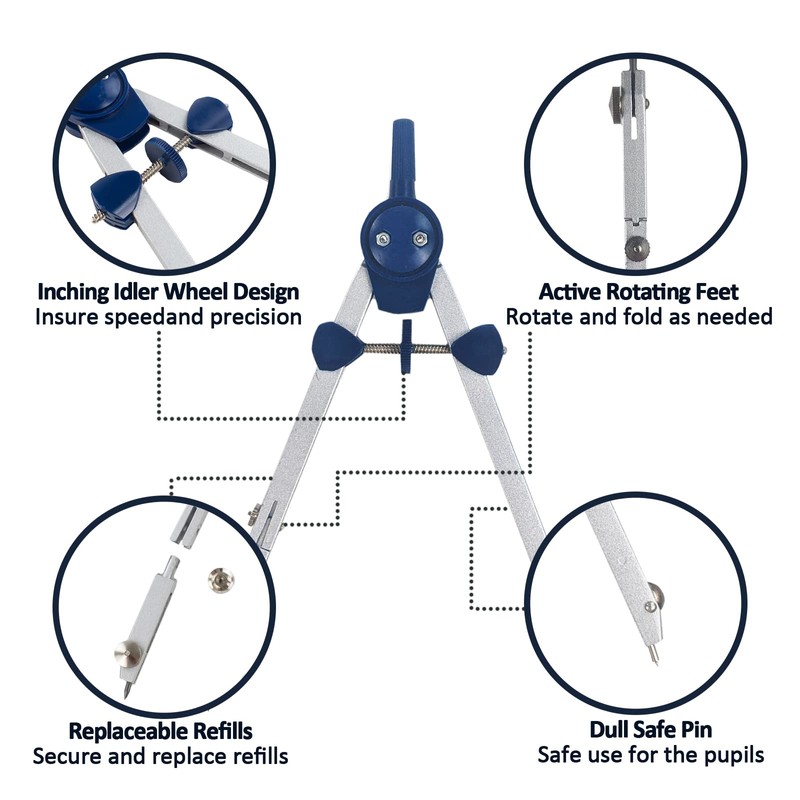 Inching Idler Wheel Design
Insure speedand precision

Active Rotating Feet
Rotate and fold as needed

Replaceable Refills
Secure and replace refills

Dull Safe Pin
Safe use for the pupils