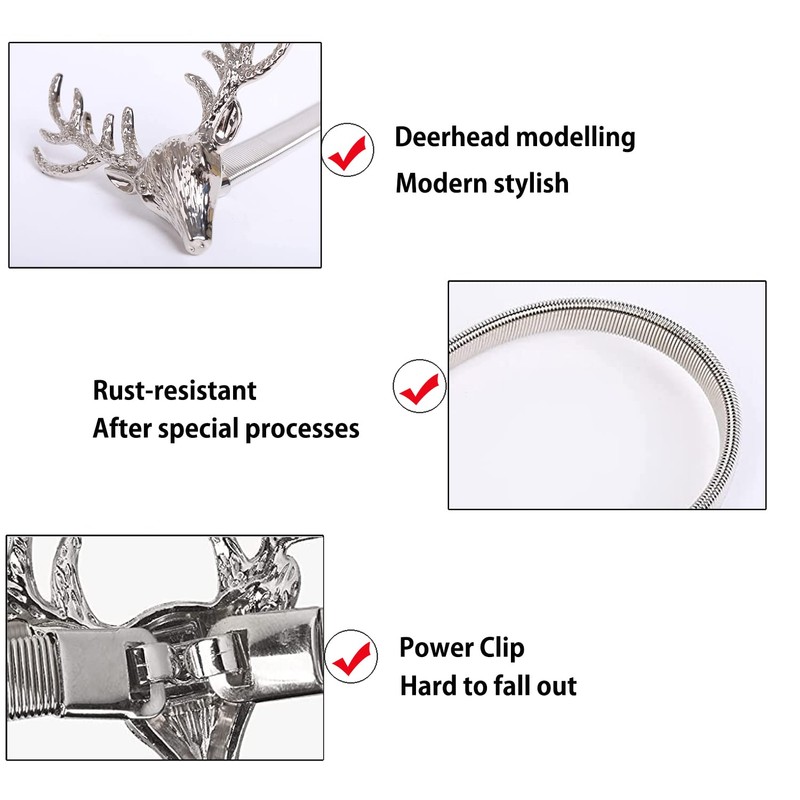 Deerhead modelling
Modern stylish

Rust-resistant
After special processes

Power Clip
Hard to fall out