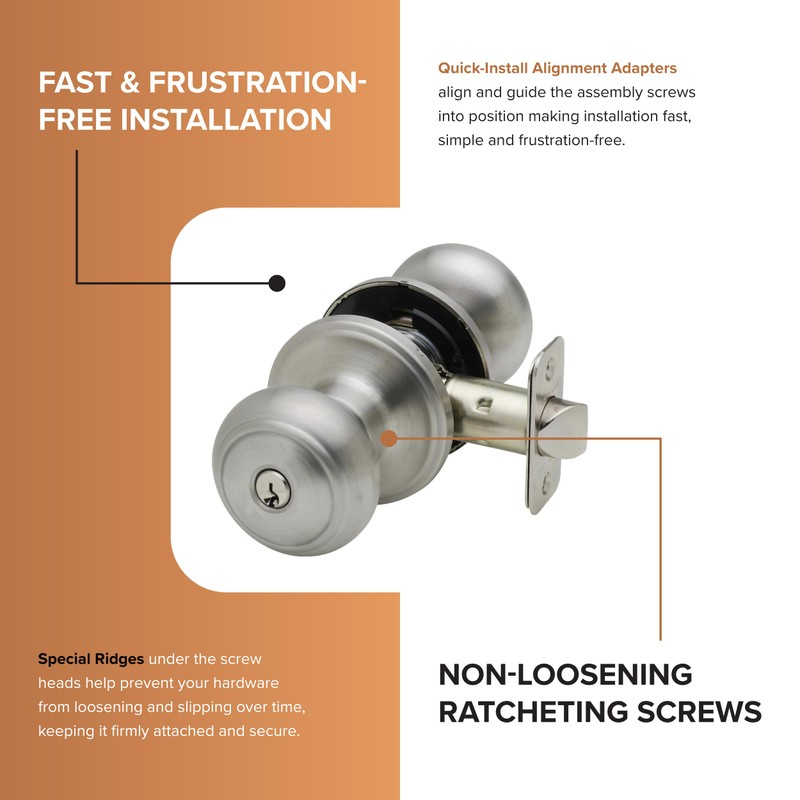 FAST & FRUSTRATION-FREE INSTALLATION

Quick-Install Alignment Adapters align and guide the assembly screws into position making installation fast, simple and frustration-free.

Special Ridges under the screw heads help prevent your hardware from loosening and slipping over time, keeping it firmly attached and secure.

NON-LOOSENING RATCHETING SCREWS