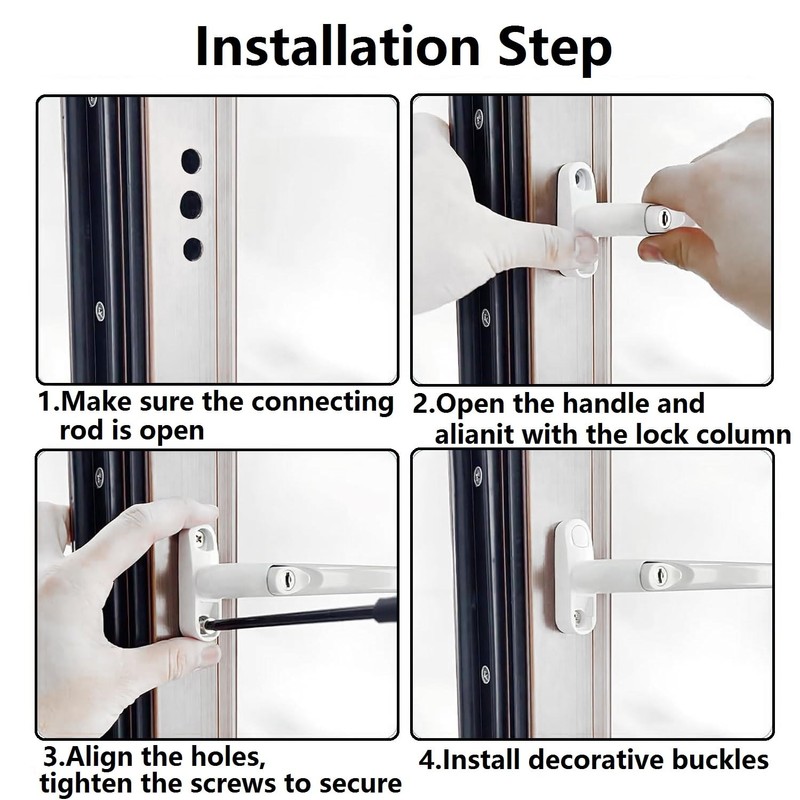 Installation Step

1.Make sure the connecting rod is open

2.Open the handle and alianit with the lock column

3.Align the holes, tighten the screws to secure

4.Install decorative buckles