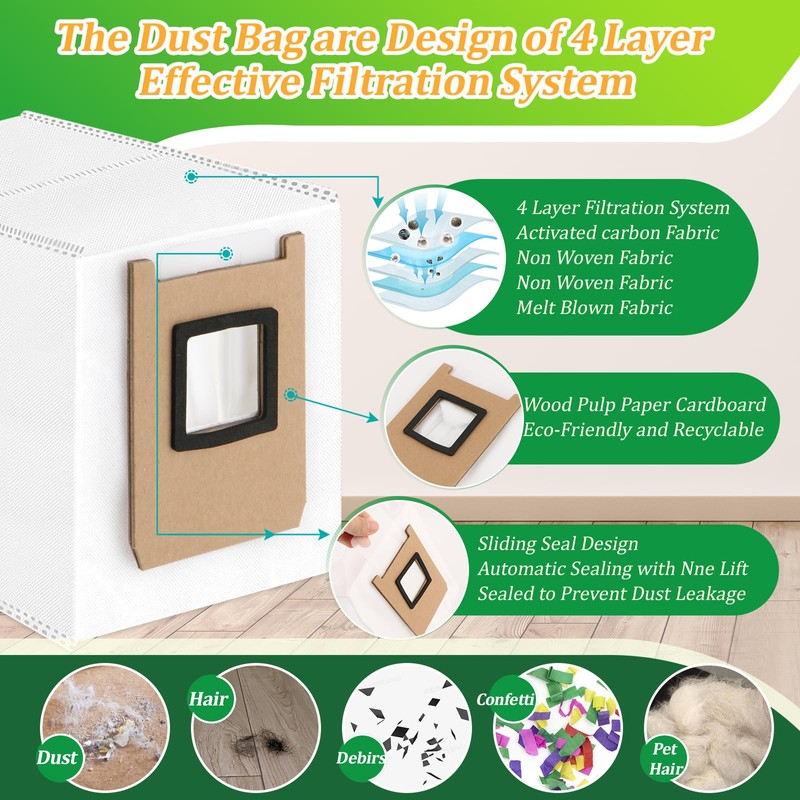 The Dust Bag are Design of 4 Layer Effective Filtration System

4 Layer Filtration System
Activated carbon Fabric
Non Woven Fabric
Non Woven Fabric
Melt Blown Fabric

Wood Pulp Paper Cardboard
Eco-Friendly and Recyclable

Sliding Seal Design
Automatic Sealing with Nne Lift
Sealed to Prevent Dust Leakage

Dust

Hair

Debirs

Confetti

Pet Hair