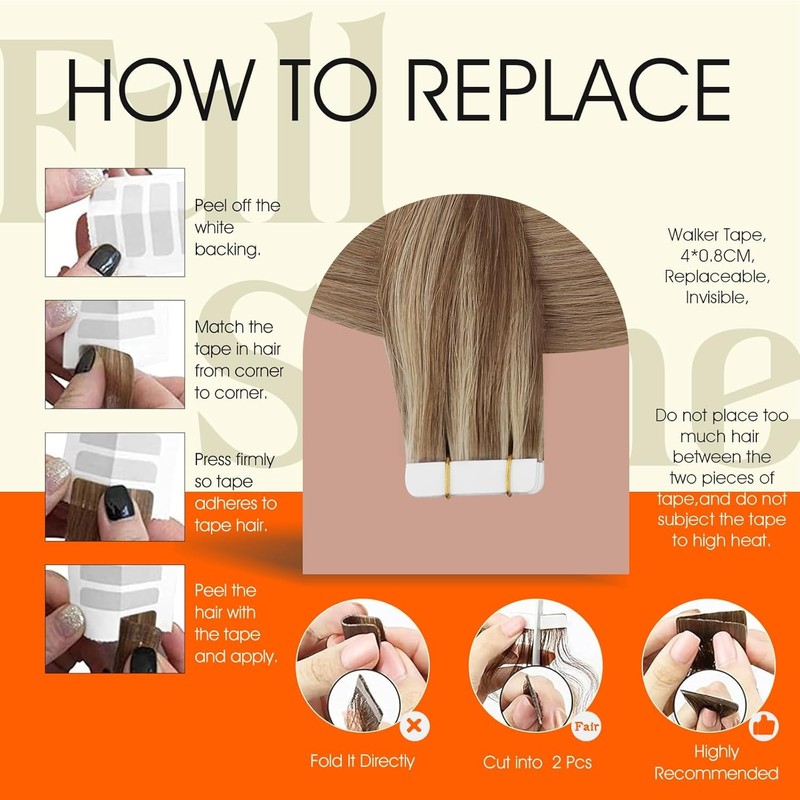 Full Shine

HOW TO REPLACE

Peel off the white backing.

Match the tape in hair from corner to corner.

Press firmly so tape adheres to tape hair.

Peel the hair with the tape and apply.

Walker Tape, 4*0.8CM, Replaceable, Invisible,

Do not place too much hair between the two pieces of tape,and do not subject the tape to high heat.

Fold It Directly

Fair

Cut into 2 Pcs

Highly Recommended