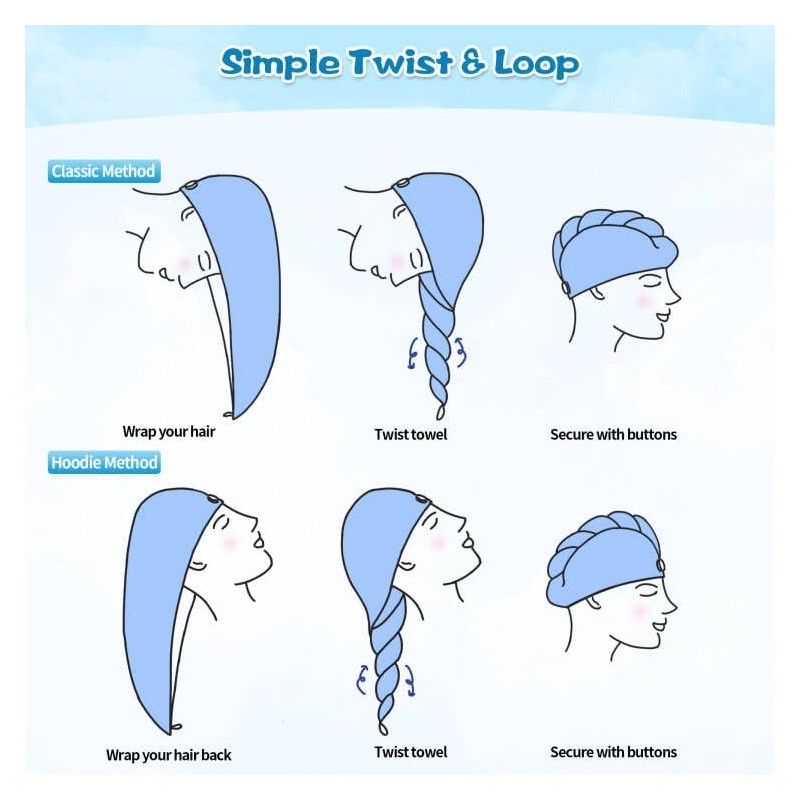 Simple Twist & Loop

Classic Method

Wrap your hair

Twist towel

Secure with buttons

Hoodie Method

Wrap your hair back

Twist towel

Secure with buttons