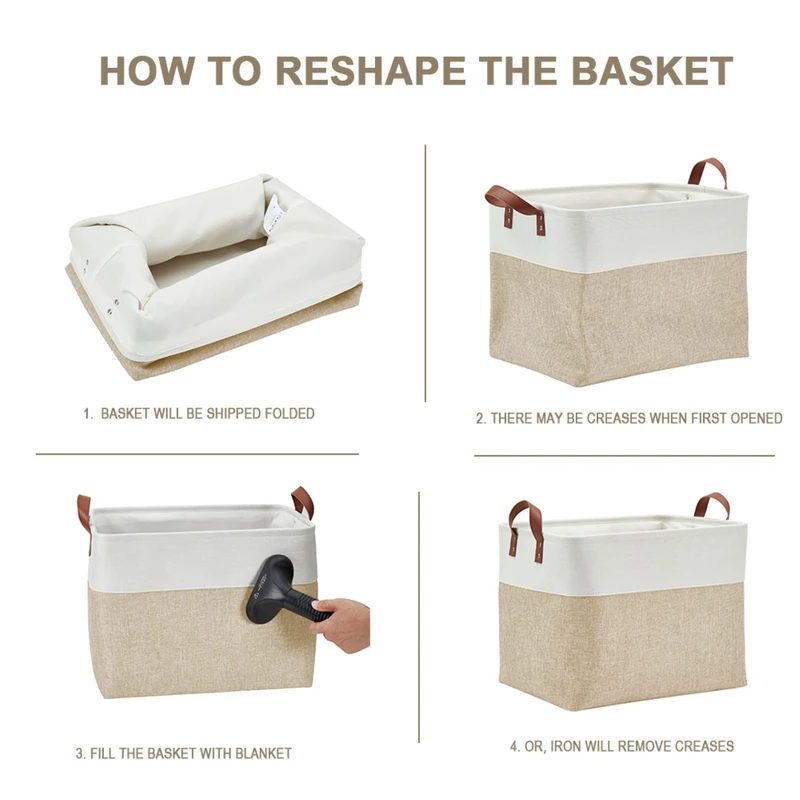 HOW TO RESHAPE THE BASKET

1. BASKET WILL BE SHIPPED FOLDED

2. THERE MAY BE CREASES WHEN FIRST OPENED

3. FILL THE BASKET WITH BLANKET

4. OR, IRON WILL REMOVE CREASES