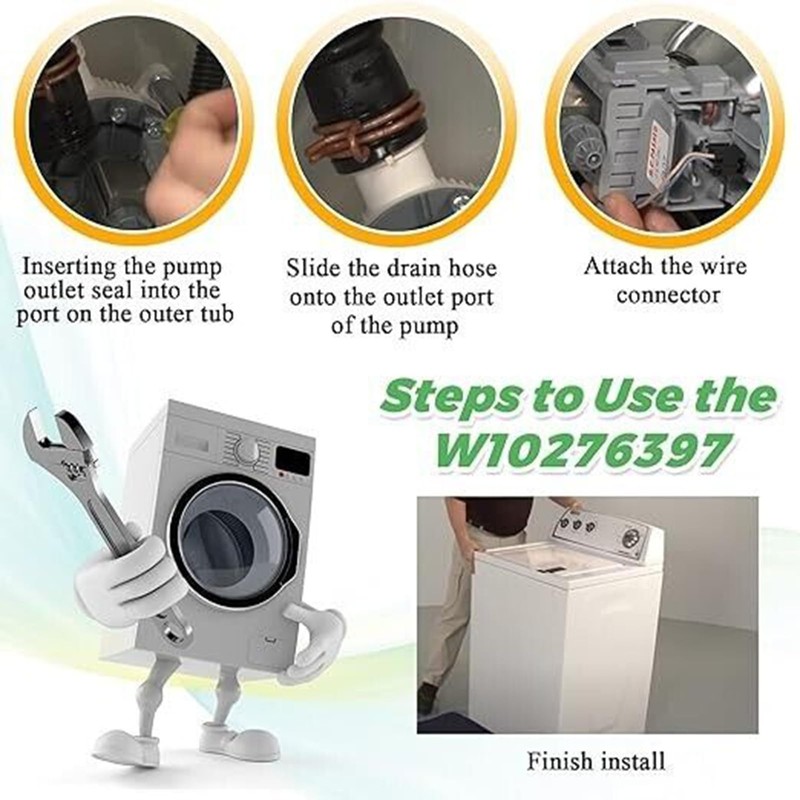 Inserting the pump outlet seal into the port on the outer tub

Slide the drain hose onto the outlet port of the pump

Attach the wire connector

Steps to Use the W10276397

Finish install