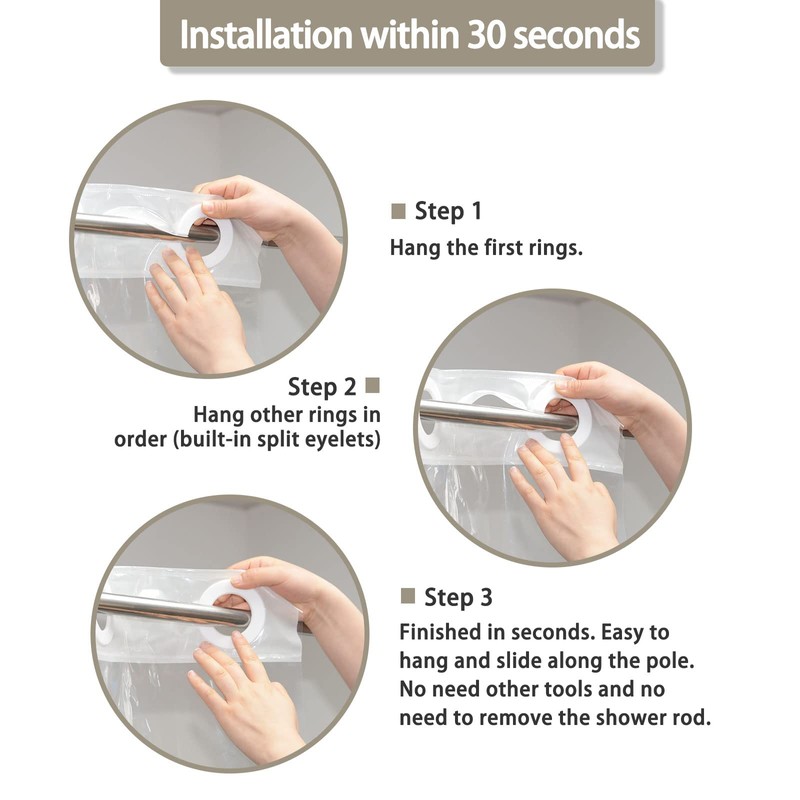 Installation within 30 seconds

Step 1
Hang the first rings.

Step 2
Hang other rings in order (built-in split eyelets)

Step 3
Finished in seconds. Easy to hang and slide along the pole. No need other tools and no need to remove the shower rod.