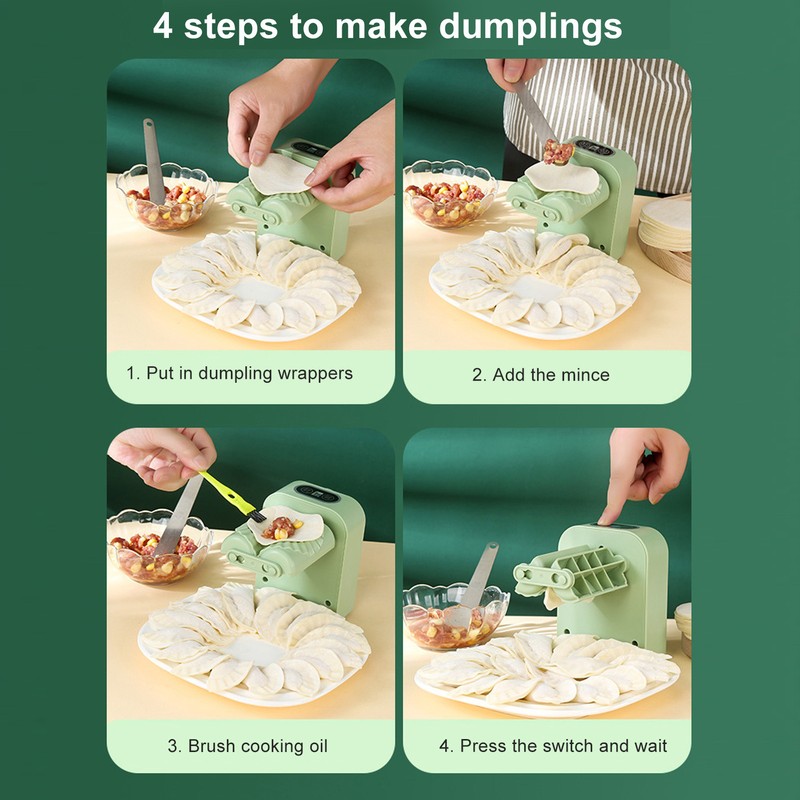 4 steps to make dumplings

1. Put in dumpling wrappers

2. Add the mince

3. Brush cooking oil

4. Press the switch and wait