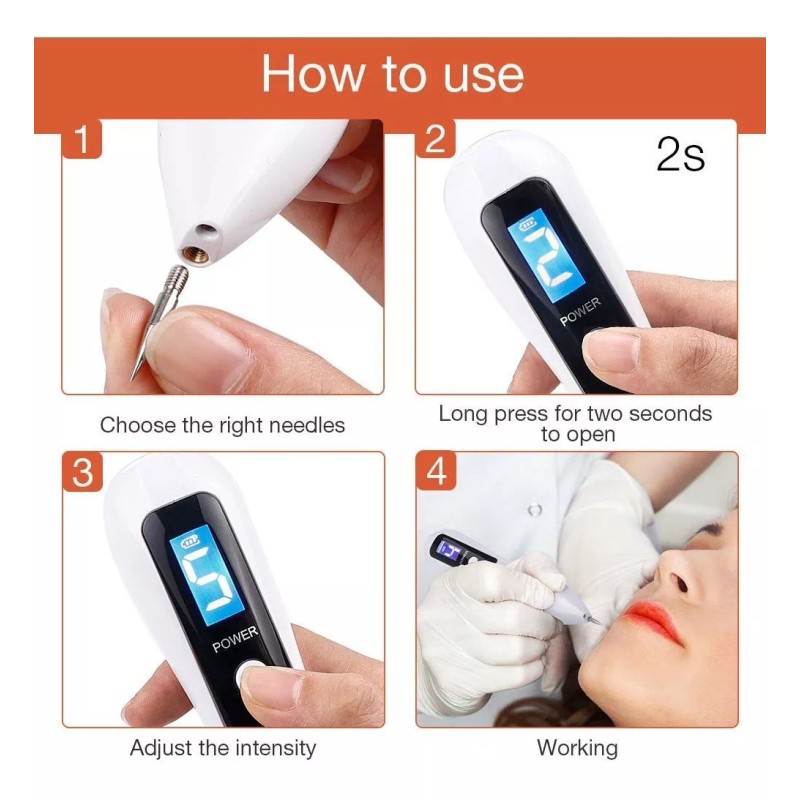 How to use

1

Choose the right needles

2

2s

2

POWER

Long press for two seconds to open

3

5

POWER

Adjust the intensity

4

Working