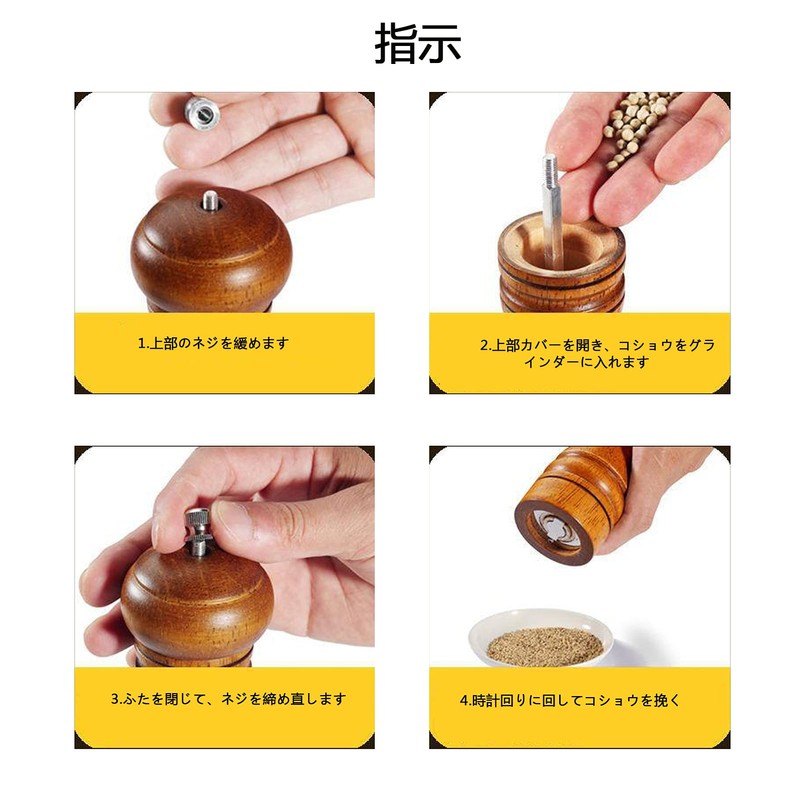 指示

1.上部のネジを緩めます

2.上部カバーを開き、コショウをグラインダーに入れます

3.ふたを閉じて、ネジを締め直します

4.時計回りに回してコショウを挽く