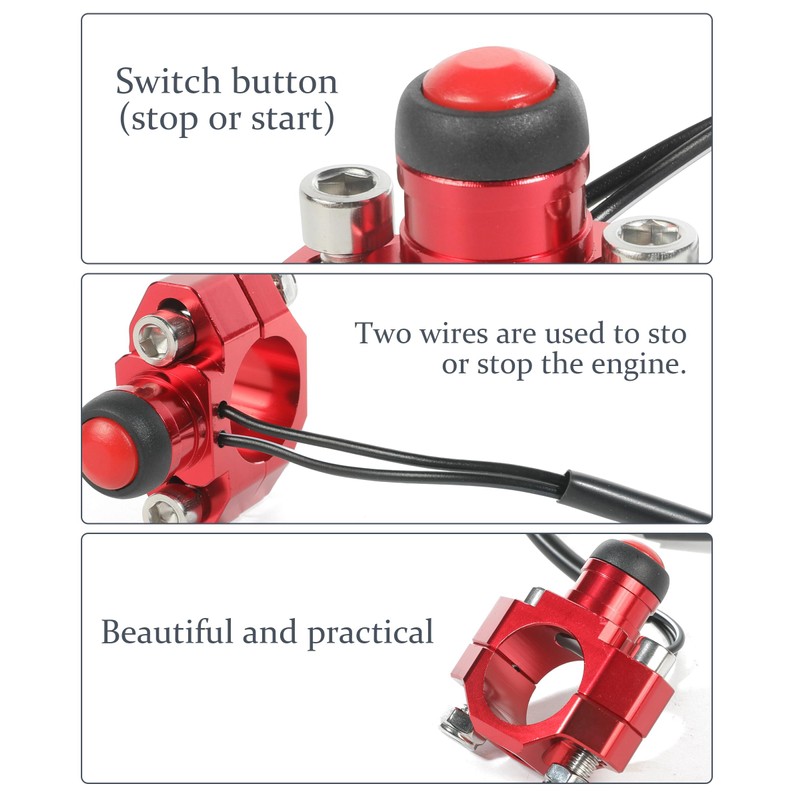 Switch button
(stop or start)

Two wires are used to sto
or stop the engine.

Beautiful and practical