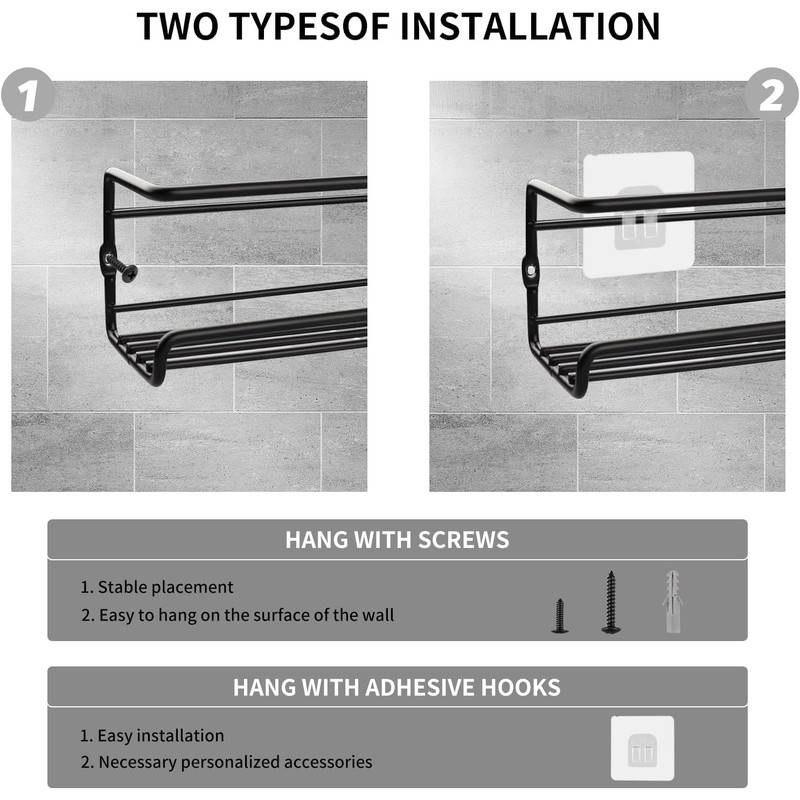 TWO TYPESOF INSTALLATION

1

2

HANG WITH SCREWS

1. Stable placement
2. Easy to hang on the surface of the wall

HANG WITH ADHESIVE HOOKS

1. Easy installation
2. Necessary personalized accessories