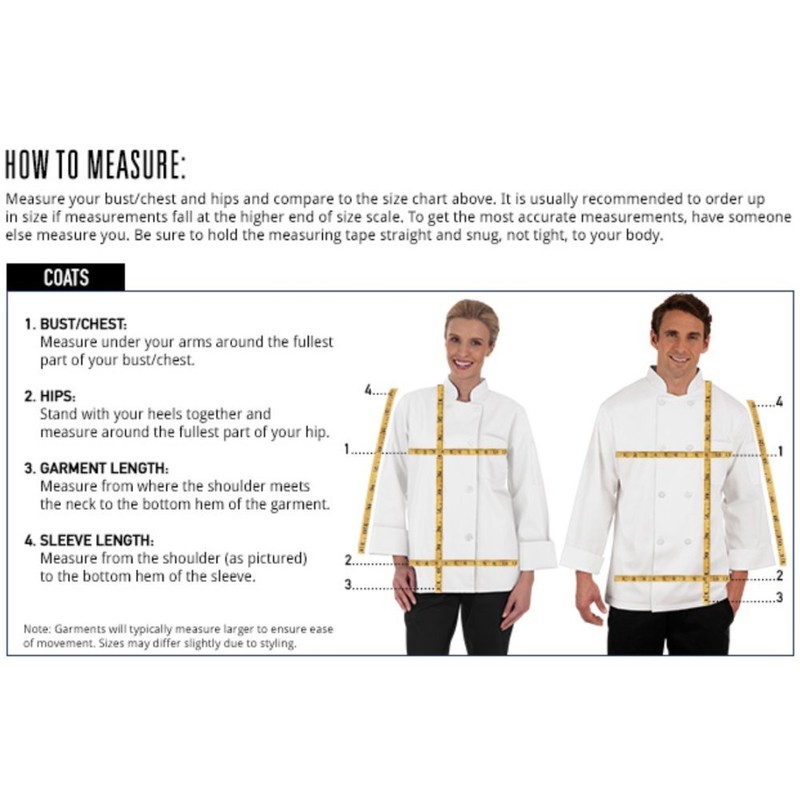 HOW TO MEASURE:

Measure your bust/chest and hips and compare to the size chart above. It is usually recommended to order up in size if measurements fall at the higher end of size scale. To get the most accurate measurements, have someone else measure you. Be sure to hold the measuring tape straight and snug, not tight, to your body.

COATS

1. BUST/CHEST:
Measure under your arms around the fullest part of your bust/chest.

2. HIPS:
Stand with your heels together and measure around the fullest part of your hip.

3. GARMENT LENGTH:
Measure from where the shoulder meets the neck to the bottom hem of the garment.

4. SLEEVE LENGTH:
Measure from the shoulder (as pictured) to the bottom hem of the sleeve.

Note: Garments will typically measure larger to ensure ease of movement. Sizes may differ slightly due to styling.

4
1
2
3
4
1
2
3