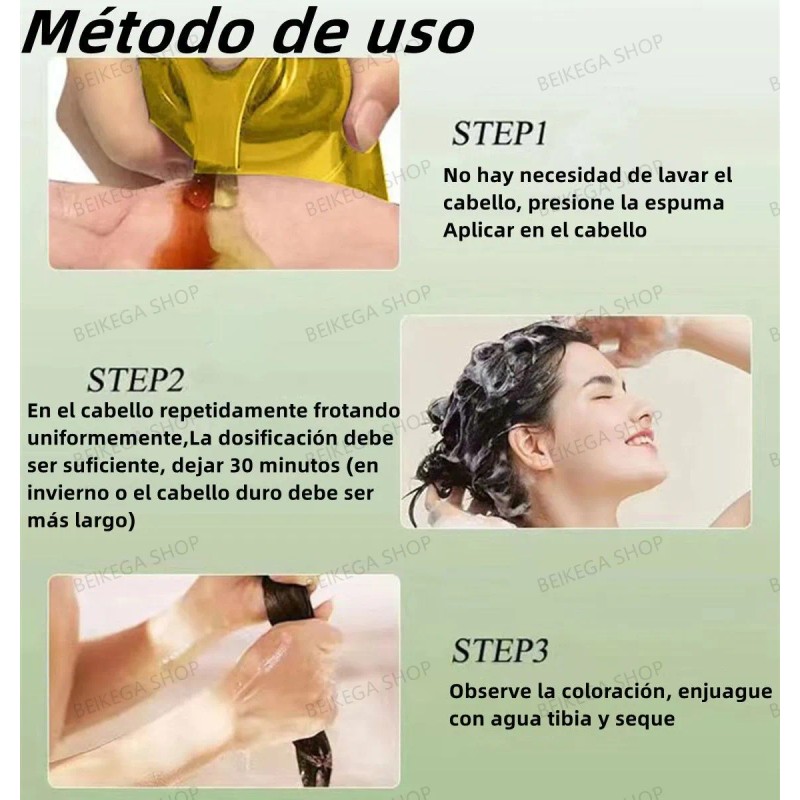 Método de uso

STEP1
No hay necesidad de lavar el cabello, presione la espuma Aplicar en el cabello

STEP2
En el cabello repetidamente frotando uniformemente,La dosificación debe ser suficiente, dejar 30 minutos (en invierno o el cabello duro debe ser más largo)

STEP3
Observe la coloración, enjuague con agua tibia y seque

BEIKEGA SHOP