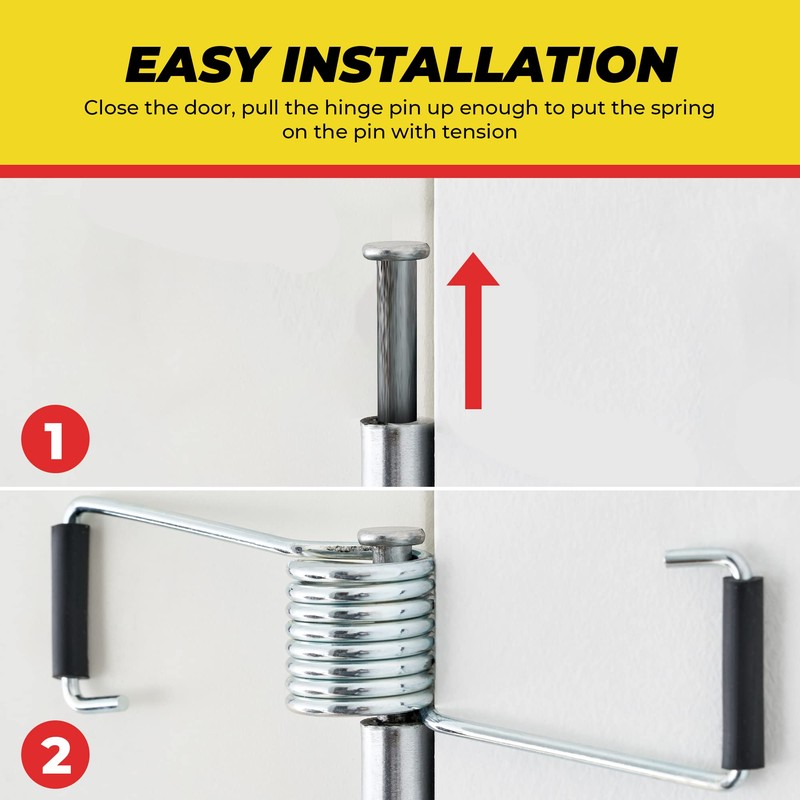 EASY INSTALLATION

Close the door, pull the hinge pin up enough to put the spring on the pin with tension

1

2