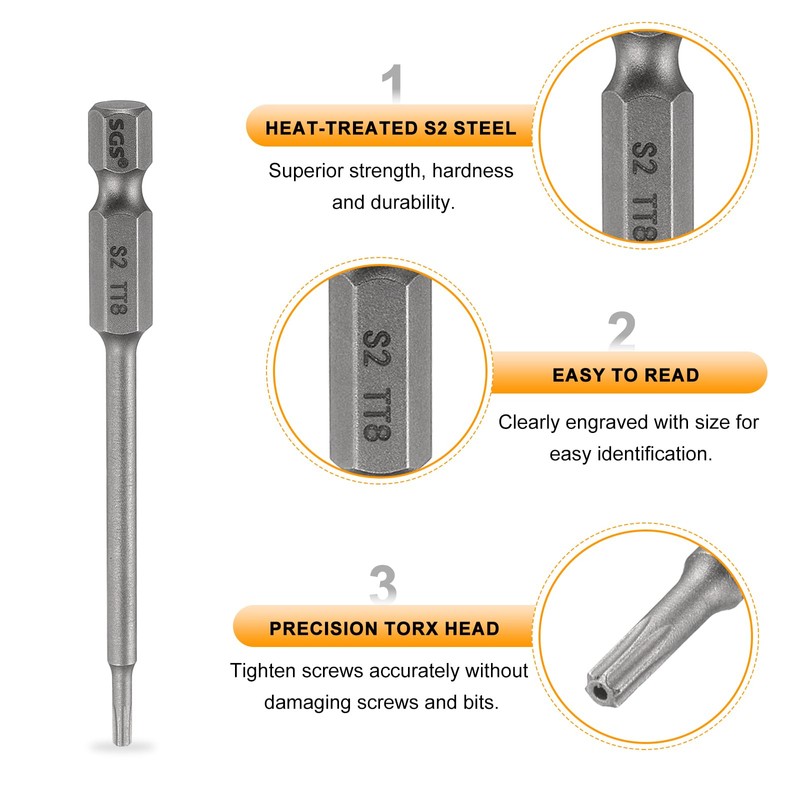 SGS®
S2 TT8

1
HEAT-TREATED S2 STEEL
Superior strength, hardness and durability.

S2 TT8

S2 TT8

2
EASY TO READ
Clearly engraved with size for easy identification.

3
PRECISION TORX HEAD
Tighten screws accurately without damaging screws and bits.