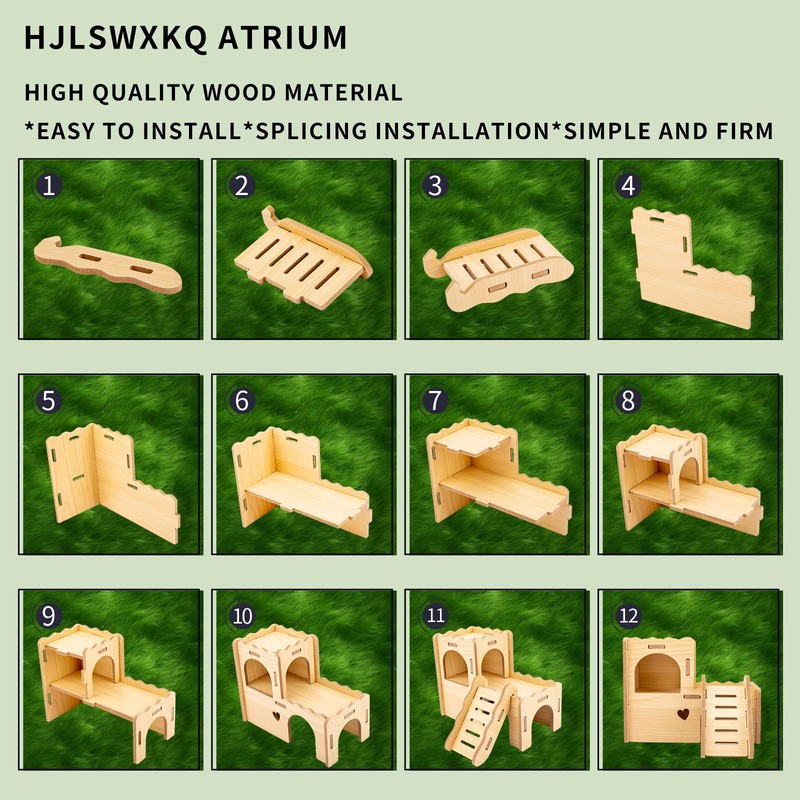 HJLSWXKQ ATRIUM

HIGH QUALITY WOOD MATERIAL

*EASY TO INSTALL*SPLICING INSTALLATION*SIMPLE AND FIRM

1

2

3

4

5

6

7

8

9

10

11

12