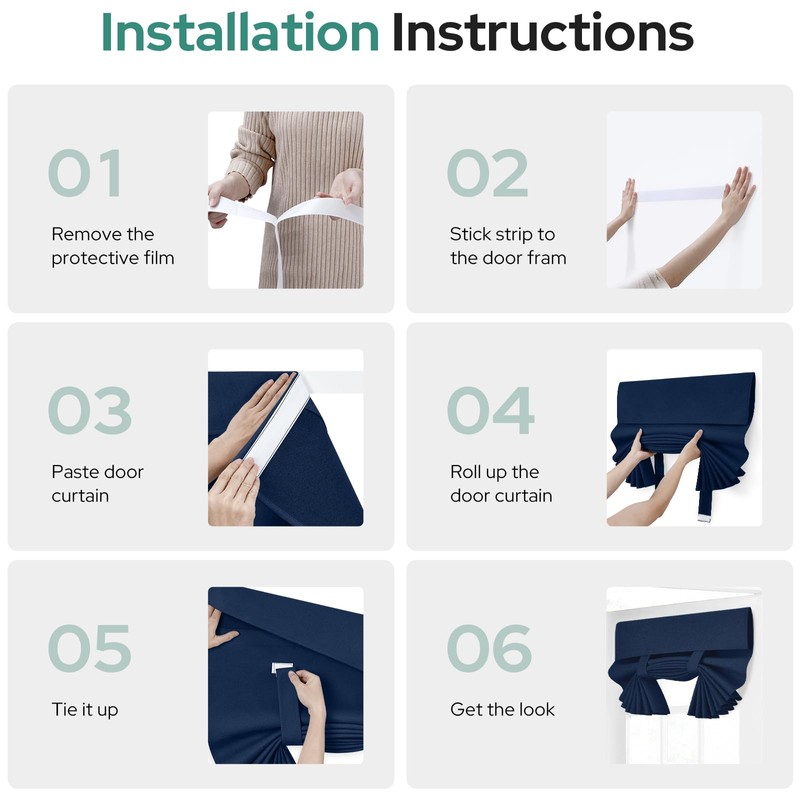 Installation Instructions

01
Remove the protective film

02
Stick strip to the door fram

03
Paste door curtain

04
Roll up the door curtain

05
Tie it up

06
Get the look