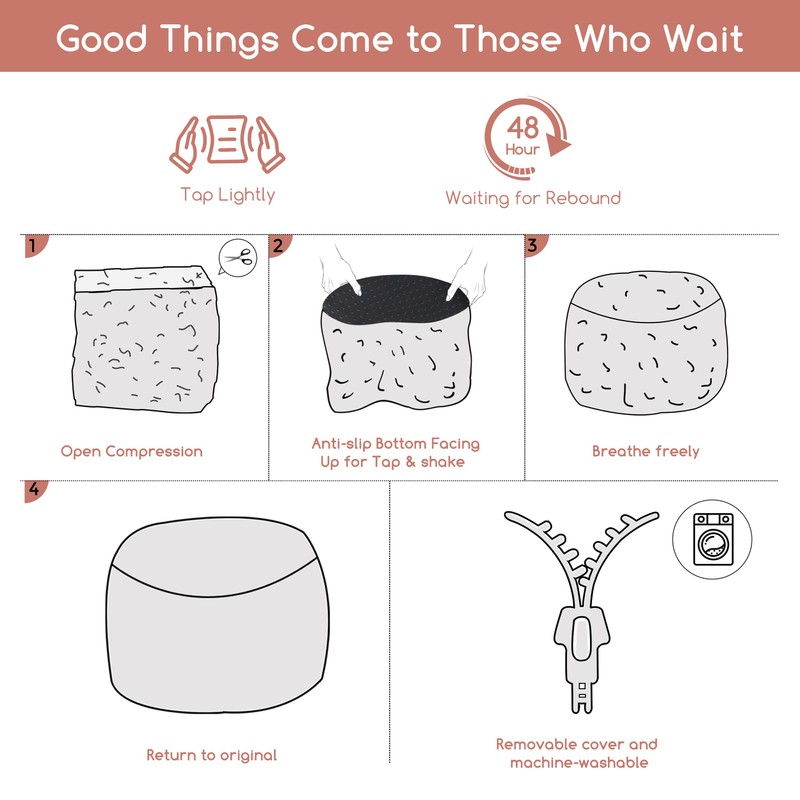 Good Things Come to Those Who Wait

Tap Lightly

48 Hour

Waiting for Rebound

1

Open Compression

2

Anti-slip Bottom Facing Up for Tap & shake

3

Breathe freely

4

Return to original

Removable cover and machine-washable