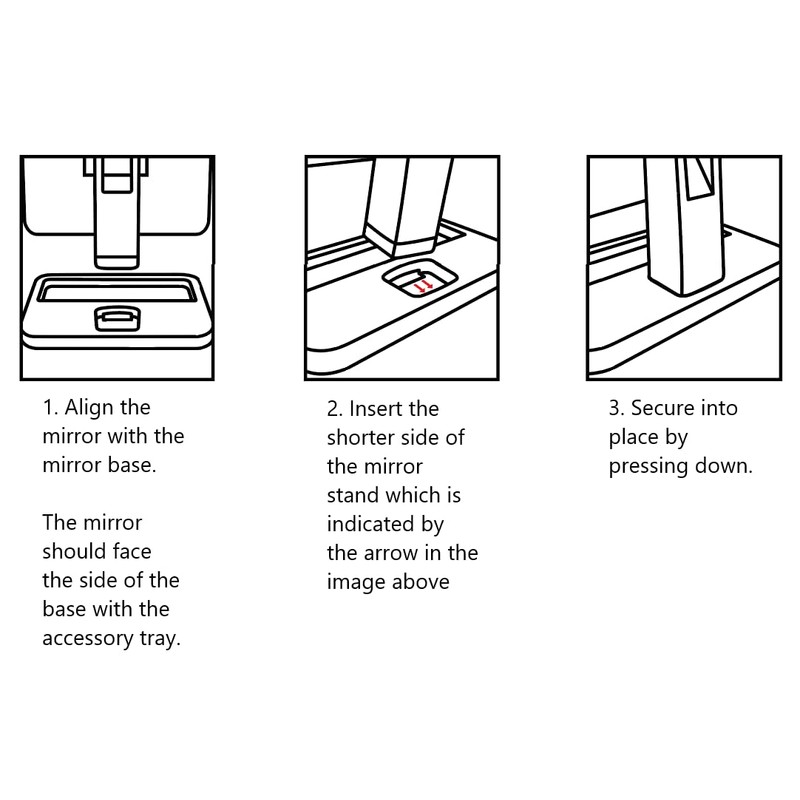 1. Align the mirror with the mirror base.

The mirror should face the side of the base with the accessory tray.

2. Insert the shorter side of the mirror stand which is indicated by the arrow in the image above

3. Secure into place by pressing down.