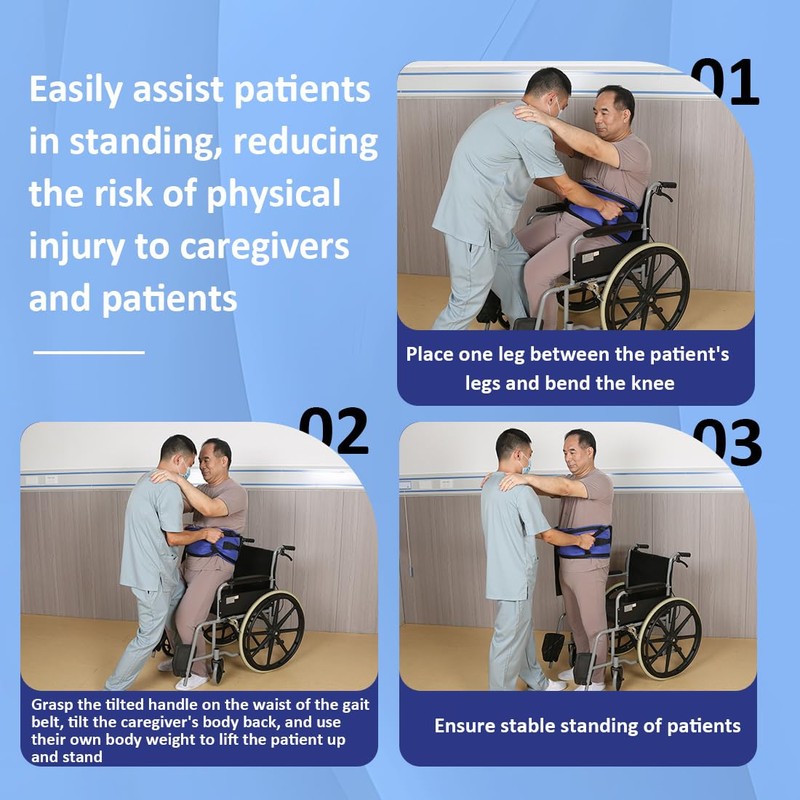 Easily assist patients in standing, reducing the risk of physical injury to caregivers and patients

01

Place one leg between the patient's legs and bend the knee

02

Grasp the tilted handle on the waist of the gait belt, tilt the caregiver's body back, and use their own body weight to lift the patient up and stand

03

Ensure stable standing of patients