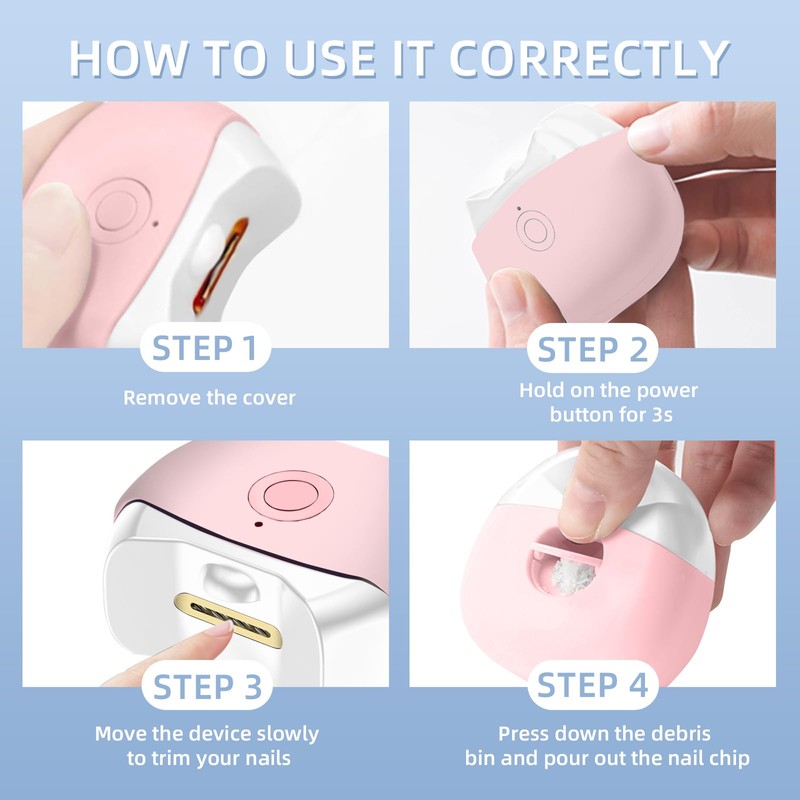 HOW TO USE IT CORRECTLY

STEP 1

Remove the cover

STEP 2

Hold on the power button for 3s

STEP 3

Move the device slowly to trim your nails

STEP 4

Press down the debris bin and pour out the nail chip