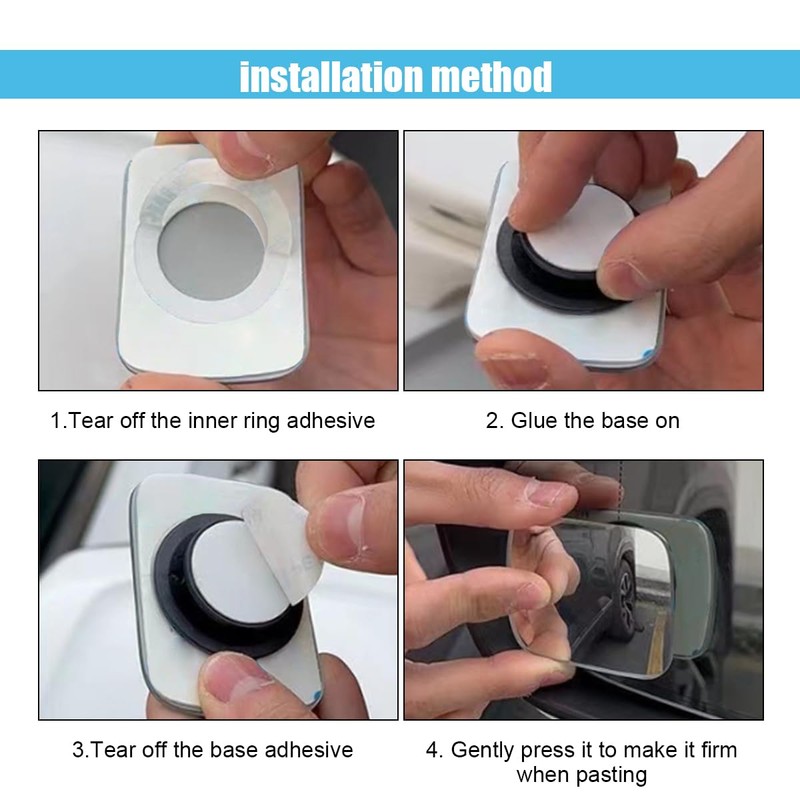 installation method

1.Tear off the inner ring adhesive

2. Glue the base on

3.Tear off the base adhesive

4. Gently press it to make it firm when pasting