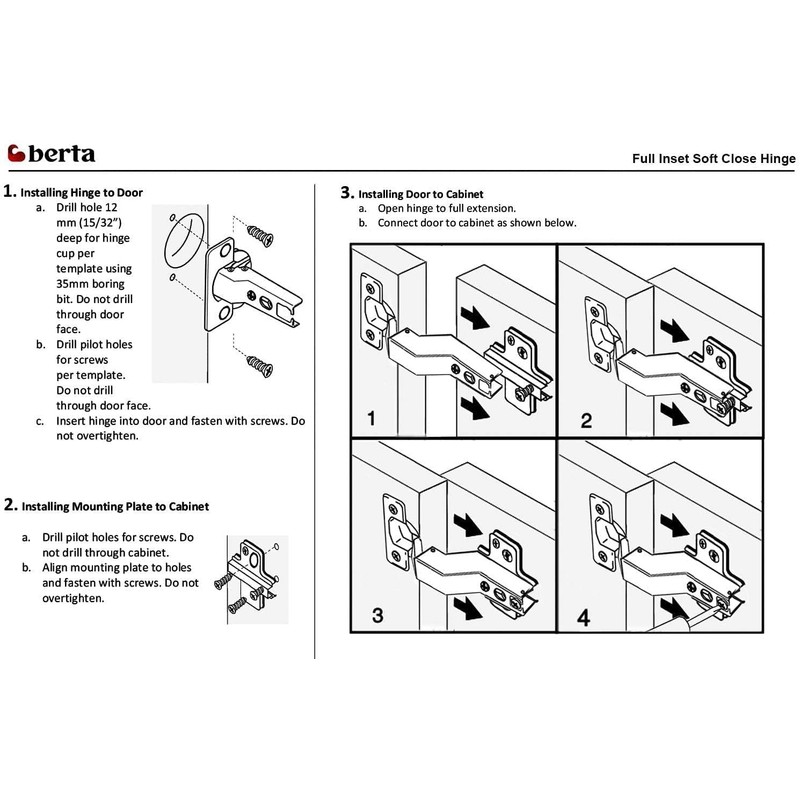 berta

Full Inset Soft Close Hinge

1. Installing Hinge to Door

a. Drill hole 12 mm (15/32") deep for hinge cup per template using 35mm boring bit. Do not drill through door face.
b. Drill pilot holes for screws per template. Do not drill through door face.
c. Insert hinge into door and fasten with screws. Do not overtighten.

2. Installing Mounting Plate to Cabinet

a. Drill pilot holes for screws. Do not drill through cabinet.
b. Align mounting plate to holes and fasten with screws. Do not overtighten.

3. Installing Door to Cabinet

a. Open hinge to full extension.
b. Connect door to cabinet as shown below.

1

2

3

4