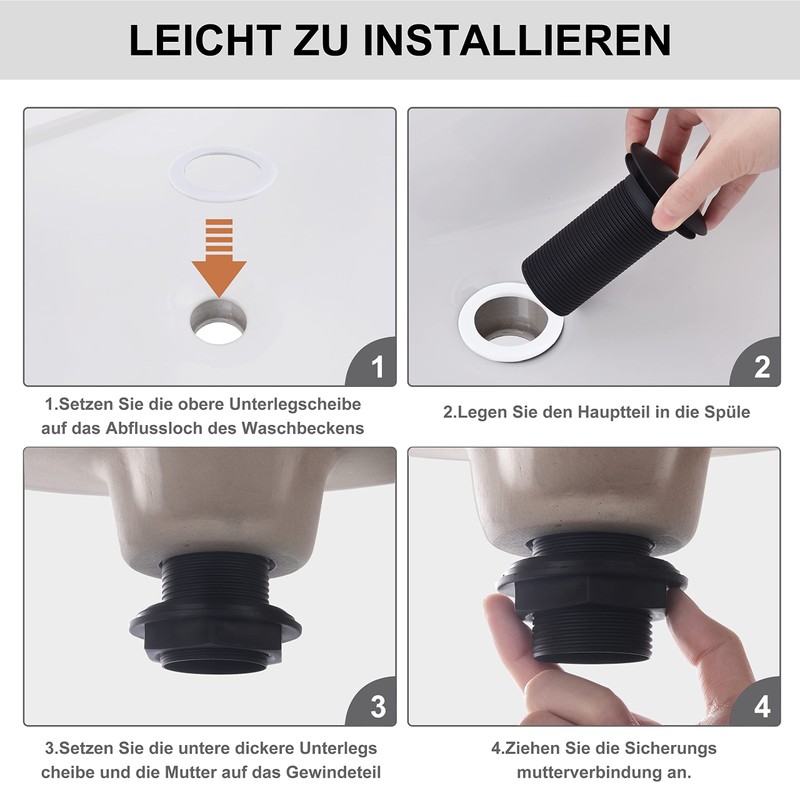 LEICHT ZU INSTALLIEREN

1

1.Setzen Sie die obere Unterlegscheibe auf das Abflussloch des Waschbeckens

2

2.Legen Sie den Hauptteil in die Spüle

3

3.Setzen Sie die untere dickere Unterlegs cheibe und die Mutter auf das Gewindeteil

4

4.Ziehen Sie die Sicherungs mutterverbindung an.