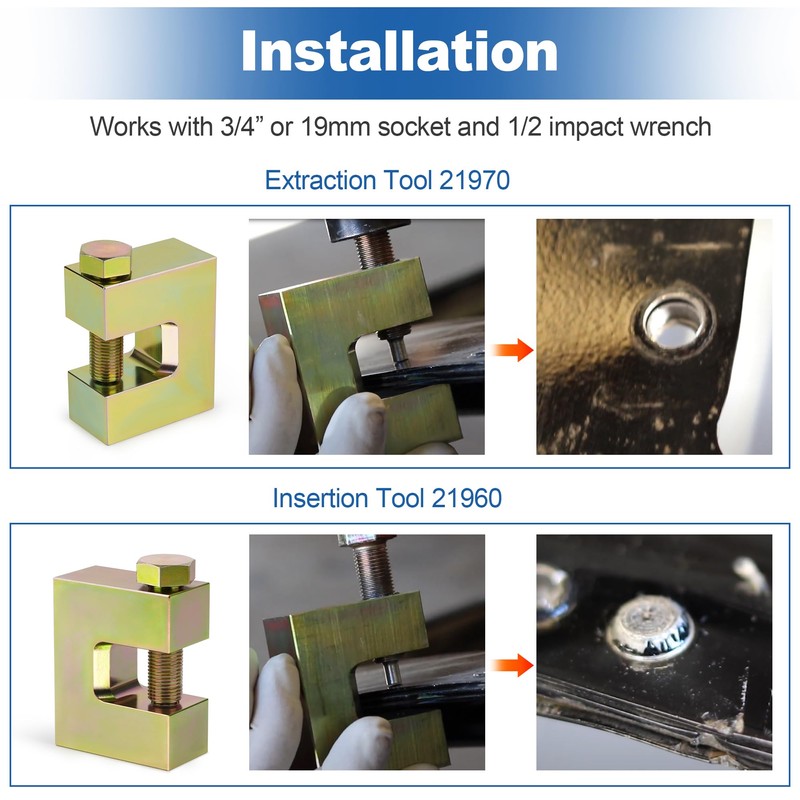 Installation

Works with 3/4” or 19mm socket and 1/2 impact wrench

Extraction Tool 21970

Insertion Tool 21960