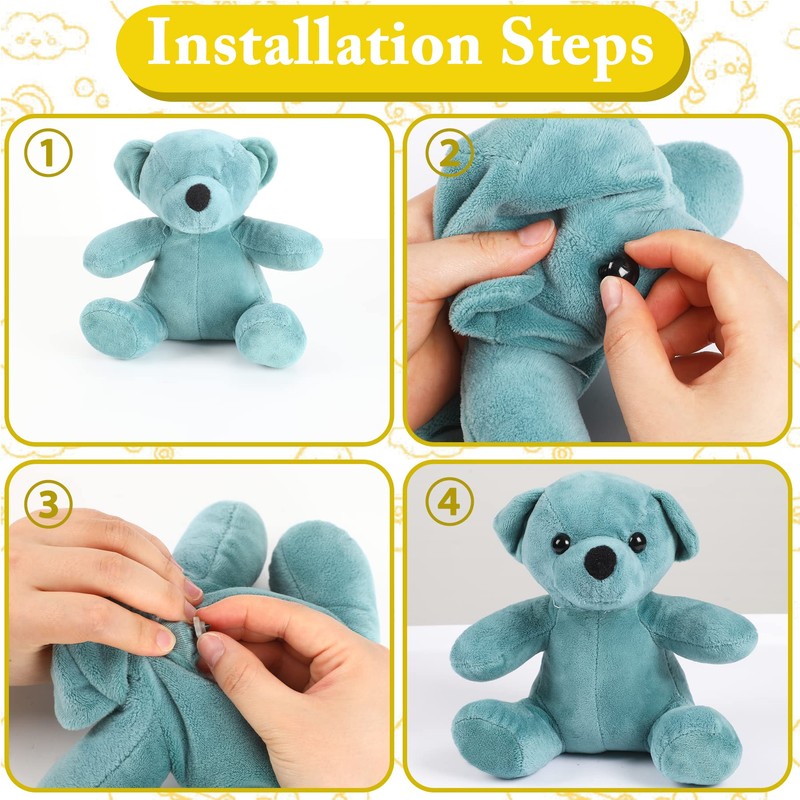 Installation Steps

1

2

3

4