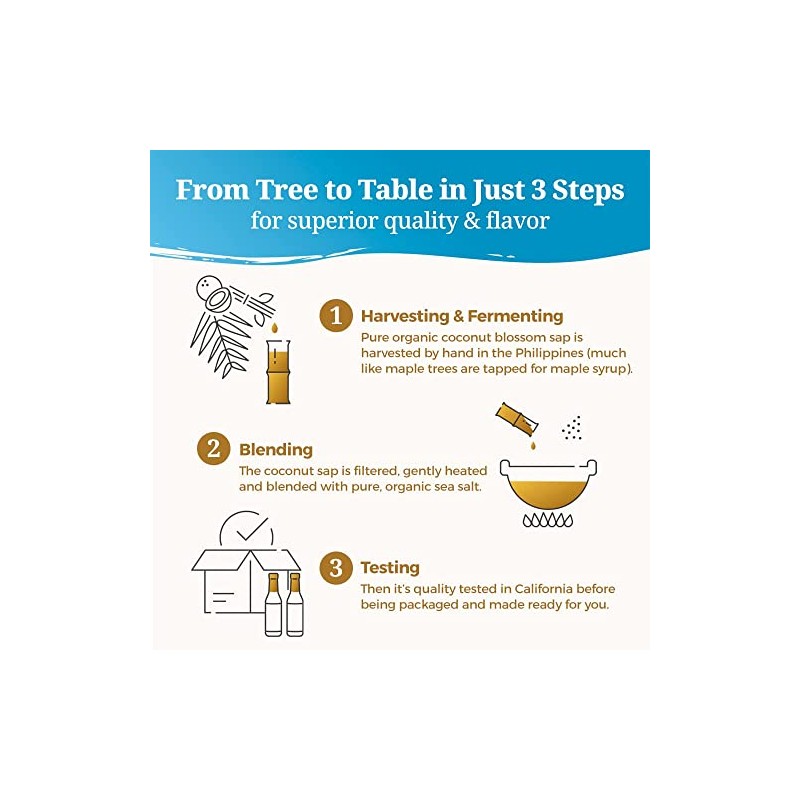 From Tree to Table in Just 3 Steps
for superior quality & flavor

1 Harvesting & Fermenting
Pure organic coconut blossom sap is harvested by hand in the Philippines (much like maple trees are tapped for maple syrup).

2 Blending
The coconut sap is filtered, gently heated and blended with pure, organic sea salt.

3 Testing
Then it's quality tested in California before being packaged and made ready for you.