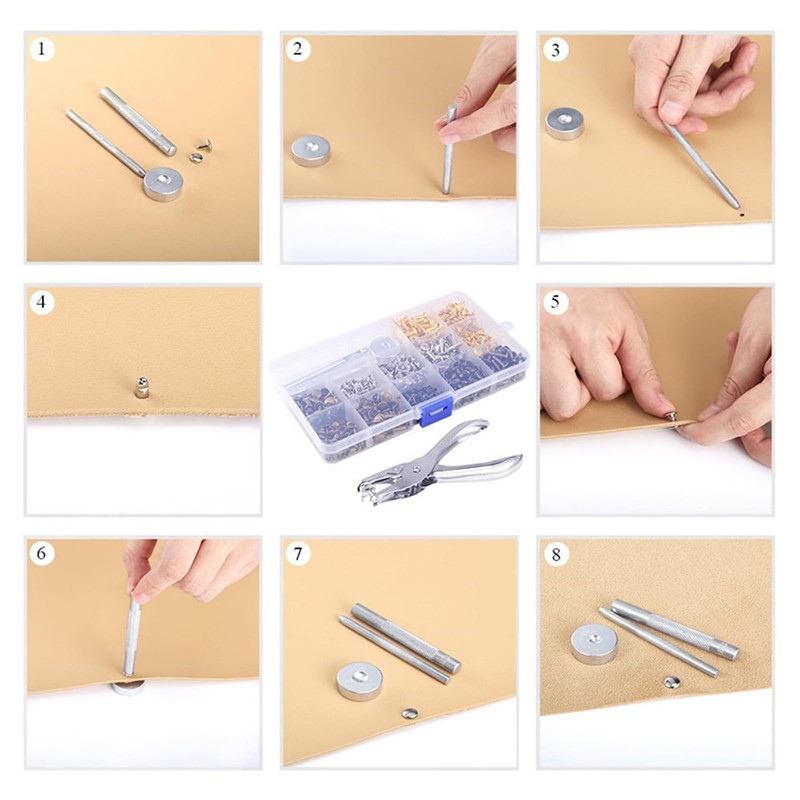 1

2

3

4

5

6

7

8