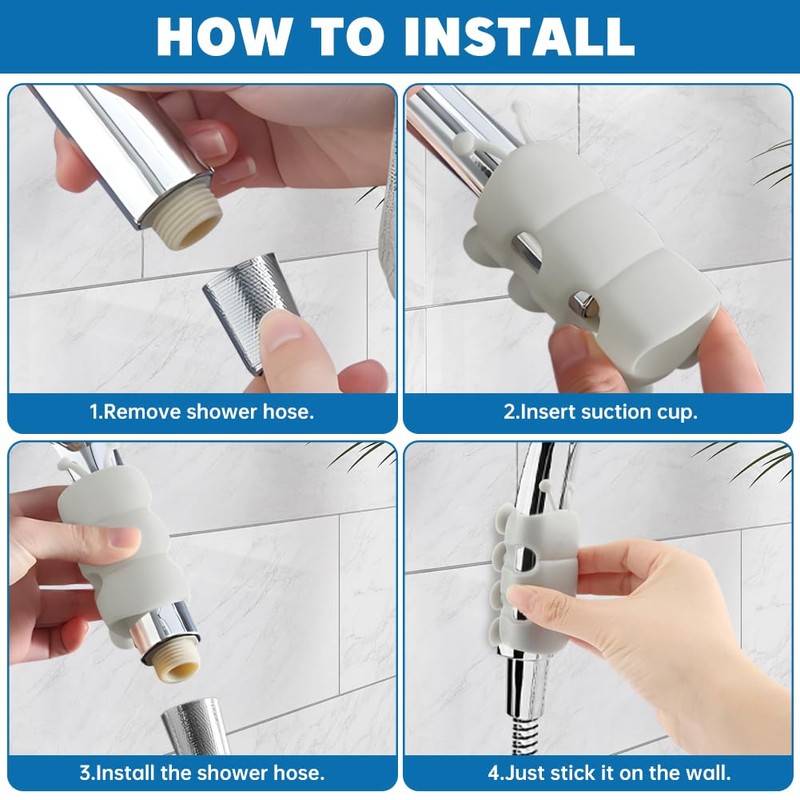 HOW TO INSTALL

1.Remove shower hose.

2.Insert suction cup.

3.Install the shower hose.

4.Just stick it on the wall.