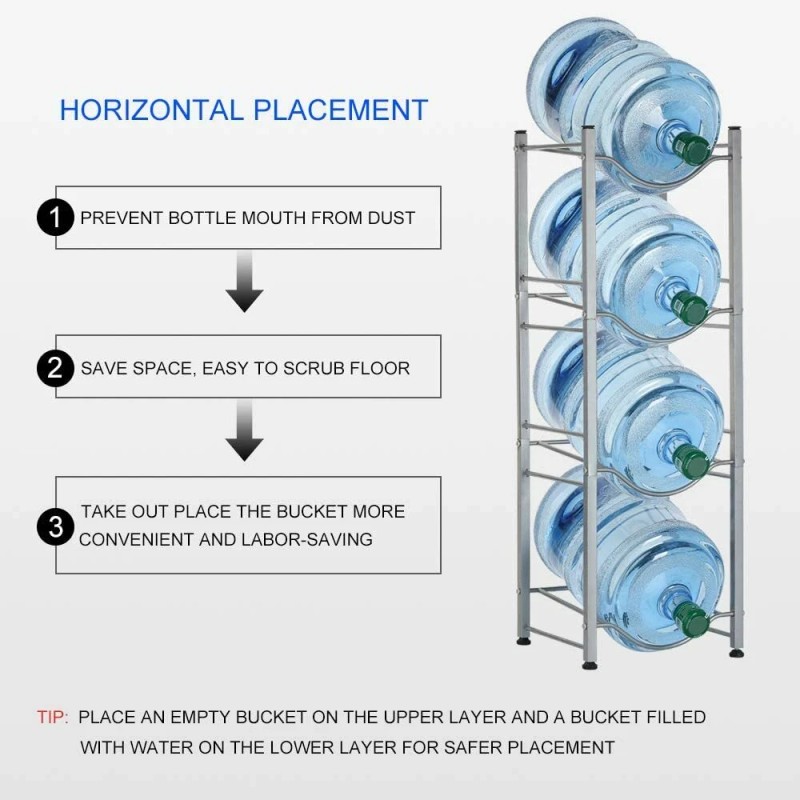 HORIZONTAL PLACEMENT

1 PREVENT BOTTLE MOUTH FROM DUST

2 SAVE SPACE, EASY TO SCRUB FLOOR

3 TAKE OUT PLACE THE BUCKET MORE CONVENIENT AND LABOR-SAVING

TIP: PLACE AN EMPTY BUCKET ON THE UPPER LAYER AND A BUCKET FILLED WITH WATER ON THE LOWER LAYER FOR SAFER PLACEMENT