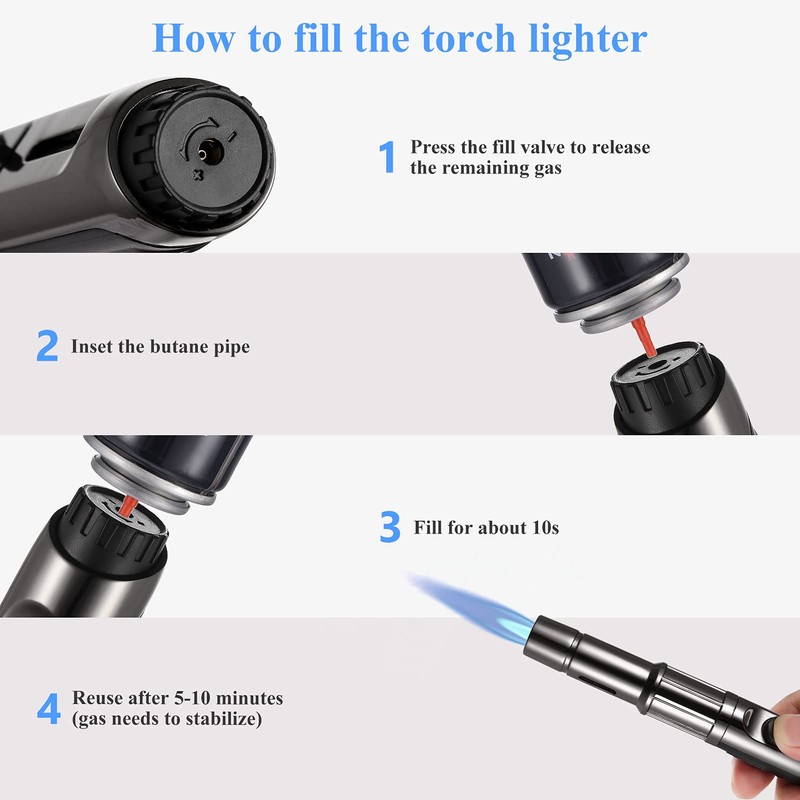 How to fill the torch lighter

1 Press the fill valve to release the remaining gas

2 Inset the butane pipe

3 Fill for about 10s

4 Reuse after 5-10 minutes (gas needs to stabilize)