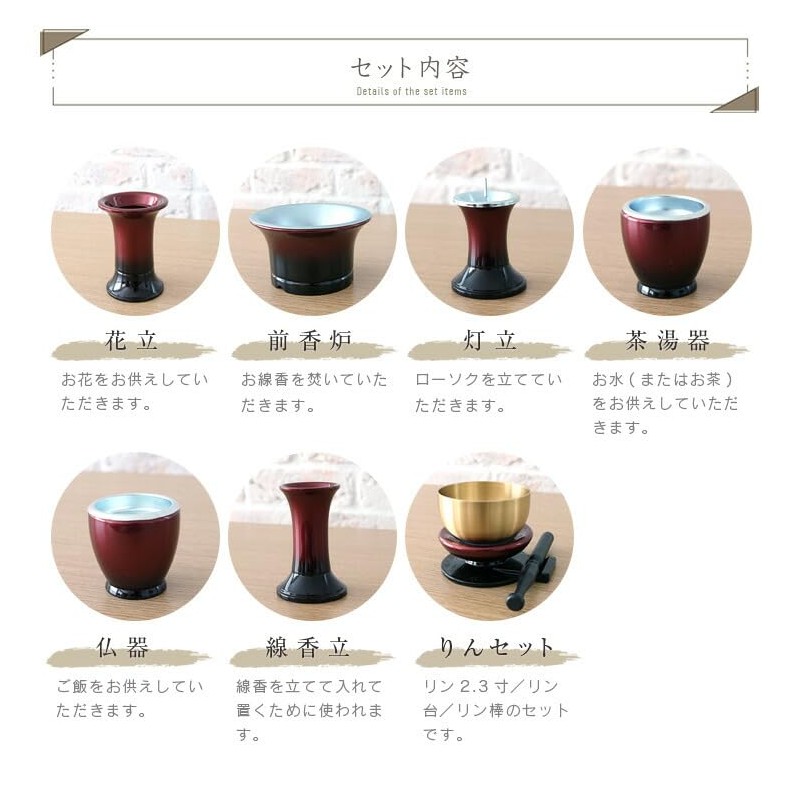 セット内容
Details of the set items

花立
お花をお供えしていただきます。

前香炉
お線香を焚いていただきます。

灯立
ローソクを立てていただきます。

茶湯器
お水（またはお茶）をお供えしていただきます。

仏器
ご飯をお供えしていただきます。

線香立
線香を立てて入れて置くために使われます。

りんセット
リン 2.3 寸／リン台／リン棒のセットです。