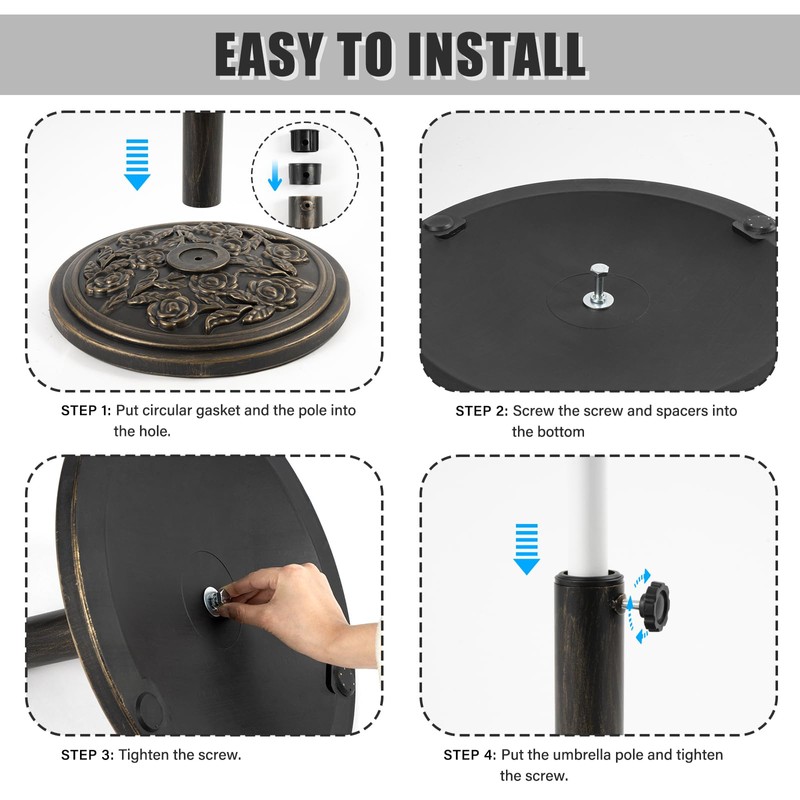 EASY TO INSTALL

STEP 1: Put circular gasket and the pole into the hole.

STEP 2: Screw the screw and spacers into the bottom

STEP 3: Tighten the screw.

STEP 4: Put the umbrella pole and tighten the screw.