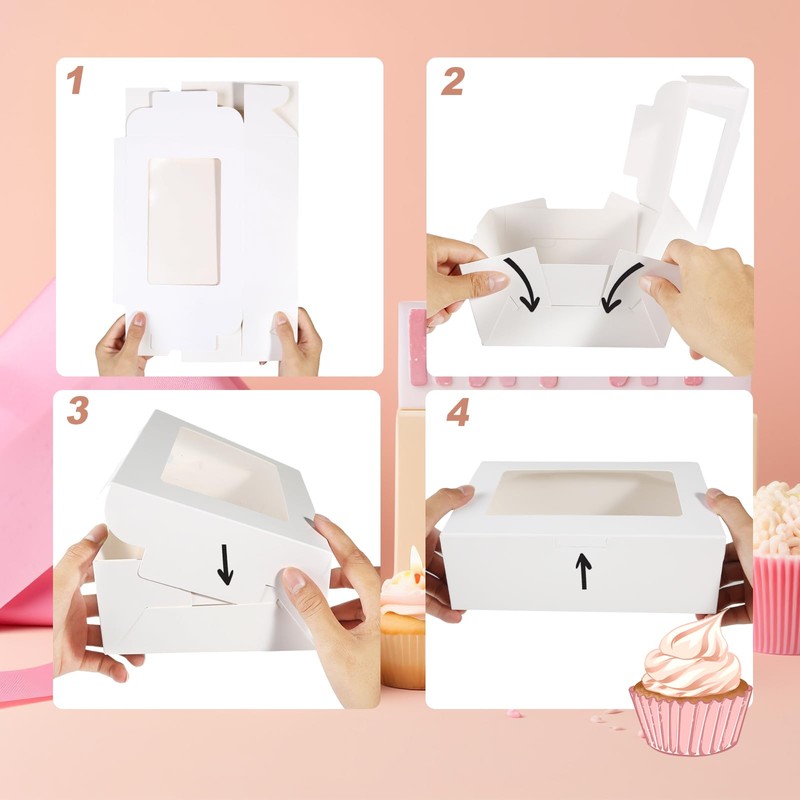 1

2

3

4